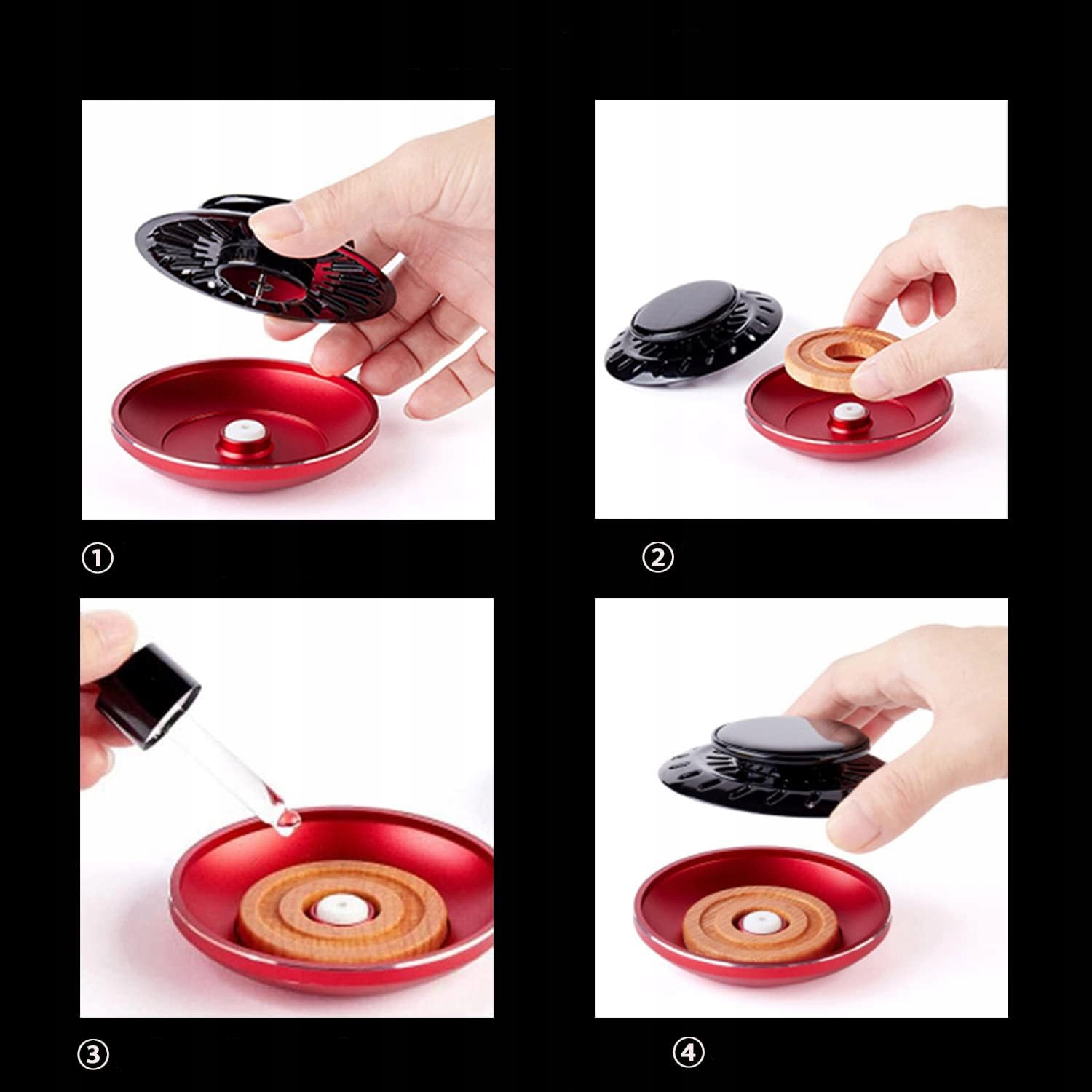 ①

②

③

④