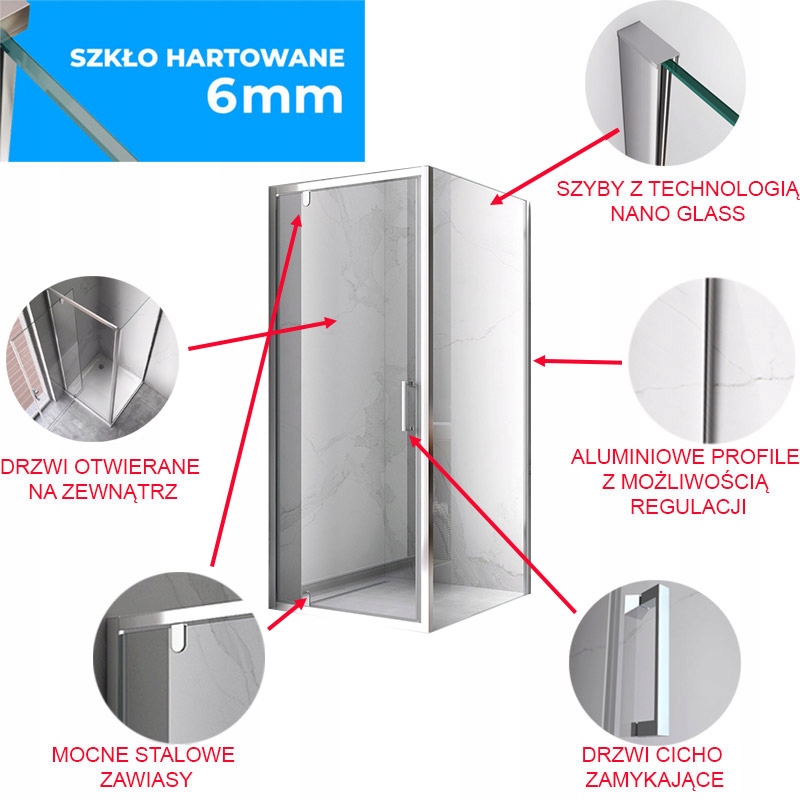 SZKŁO HARTOWANE
6mm

SZYBY Z TECHNOLOGIĄ NANO GLASS

DRZWI OTWIERANE NA ZEWNĄTRZ

ALUMINIOWE PROFILE Z MOŻLIWOŚCIĄ REGULACJI

MOCNE STALOWE ZAWIASY

DRZWI CICHO ZAMYKAJĄCE