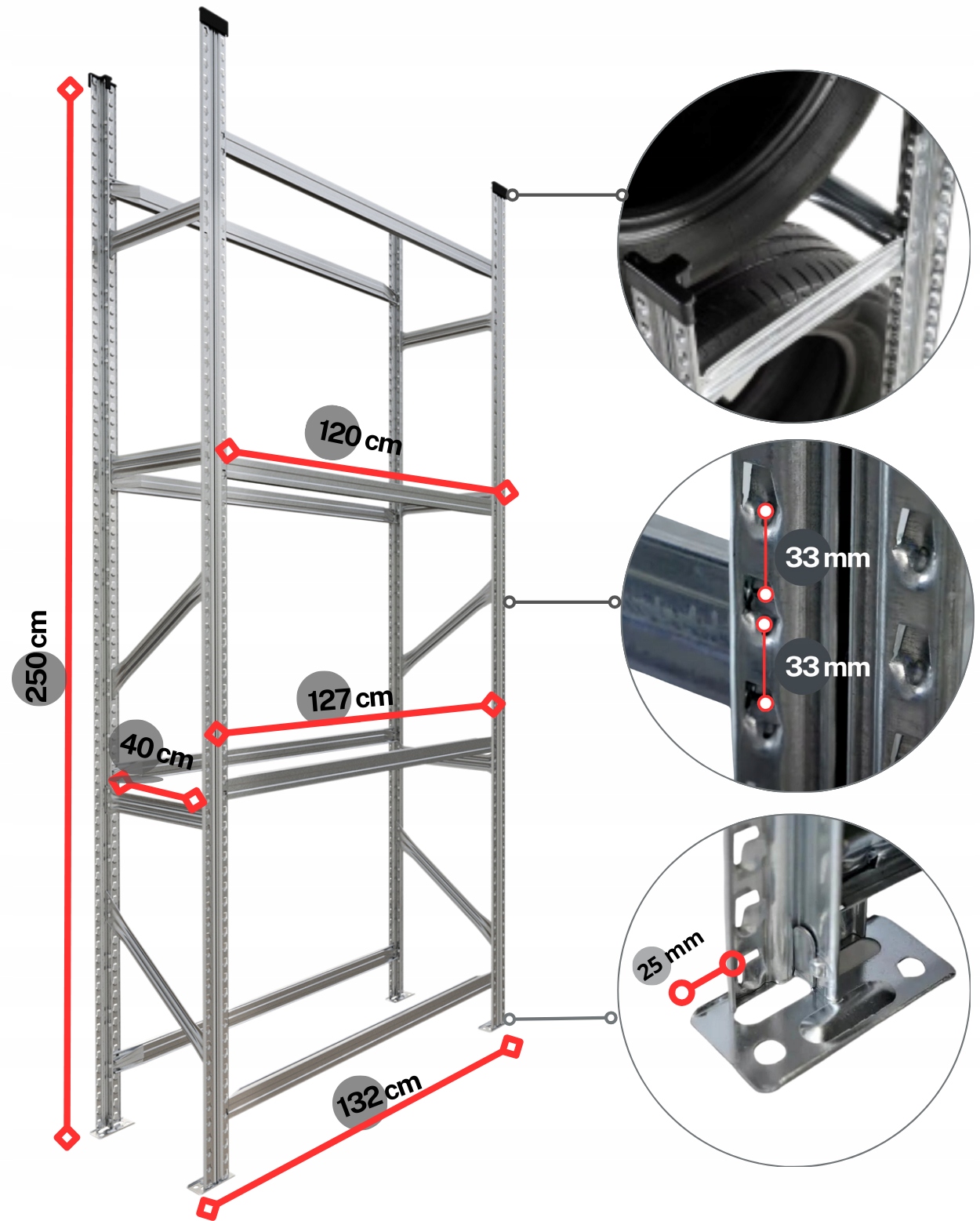 250 cm

120 cm

127 cm

40 cm

132 cm

33 mm

33 mm

25 mm