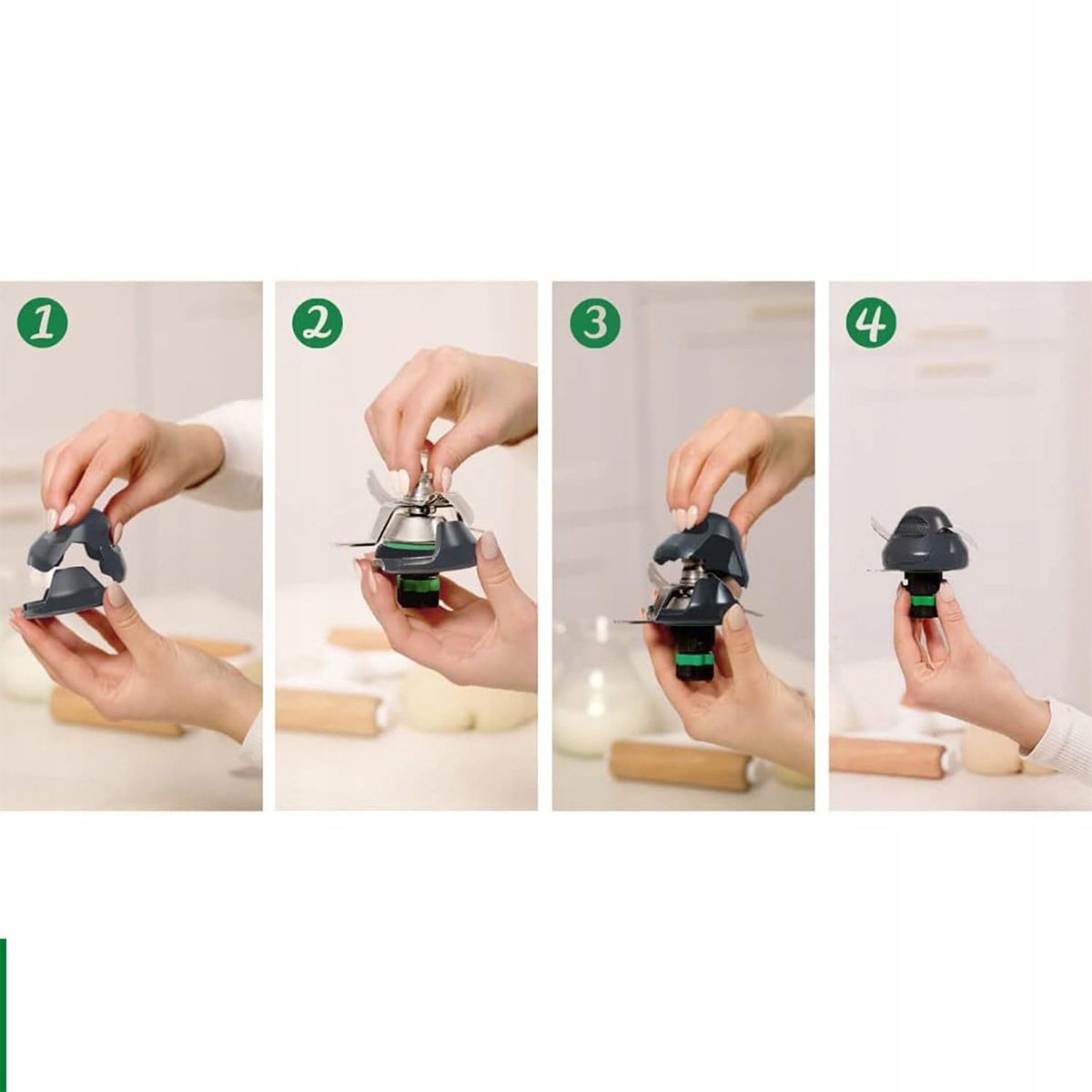 1

2

3

4