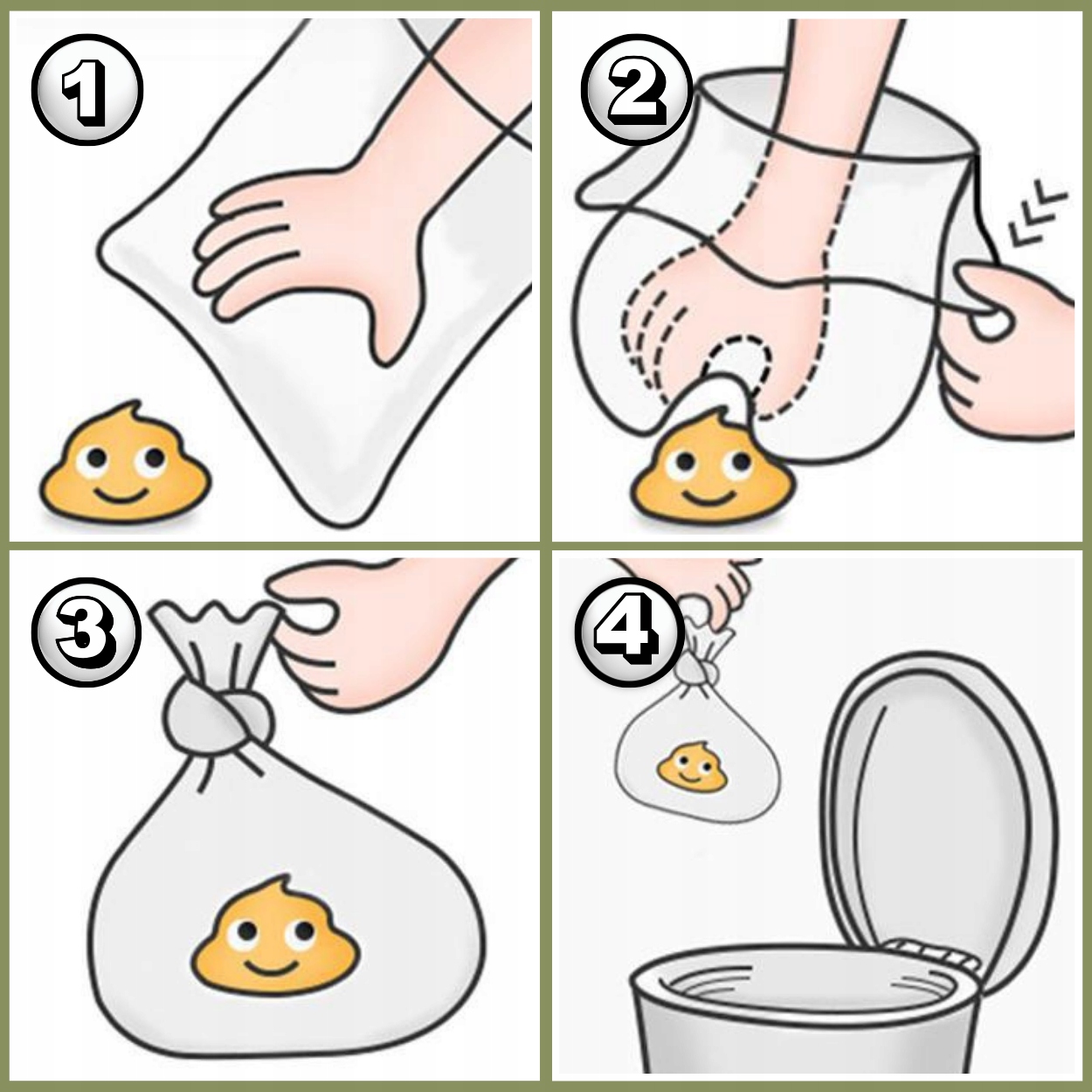 1

2

3

4