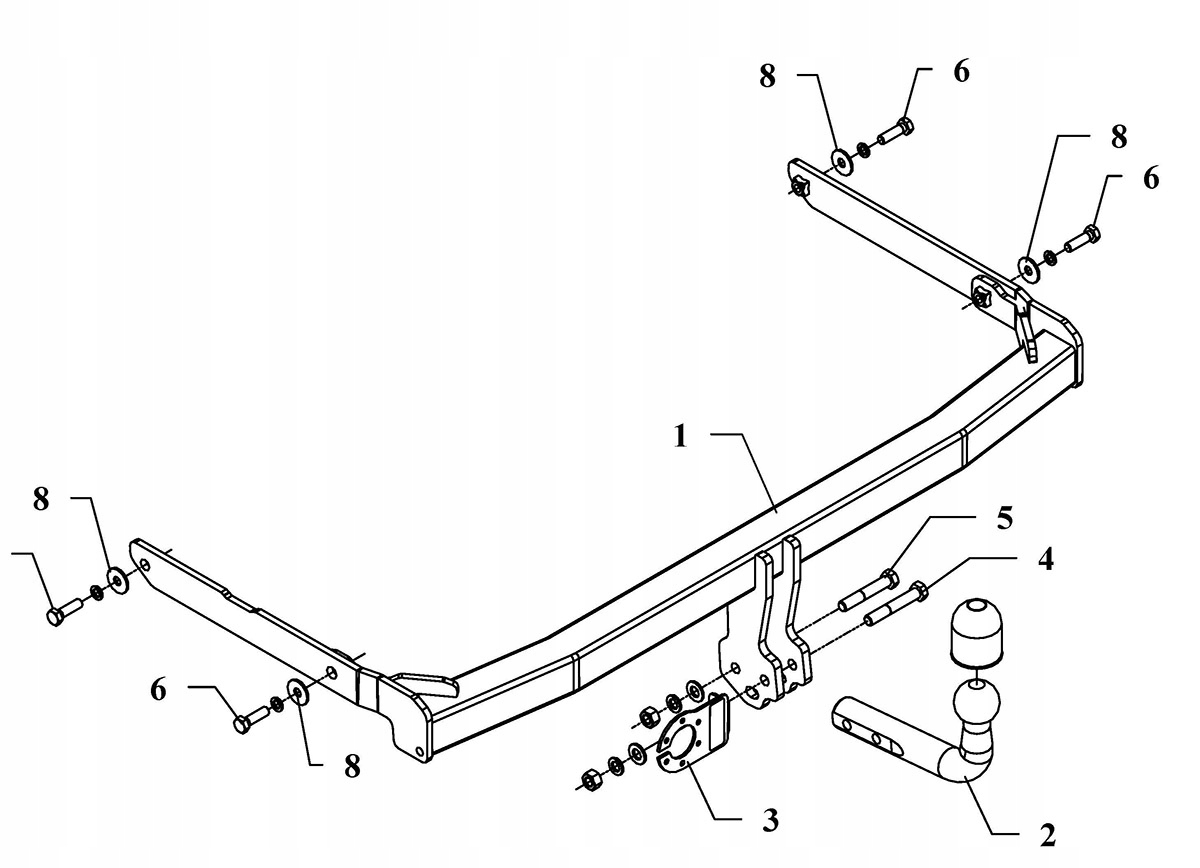 8
6
8
6
1
8
5
4
6
8
3
2