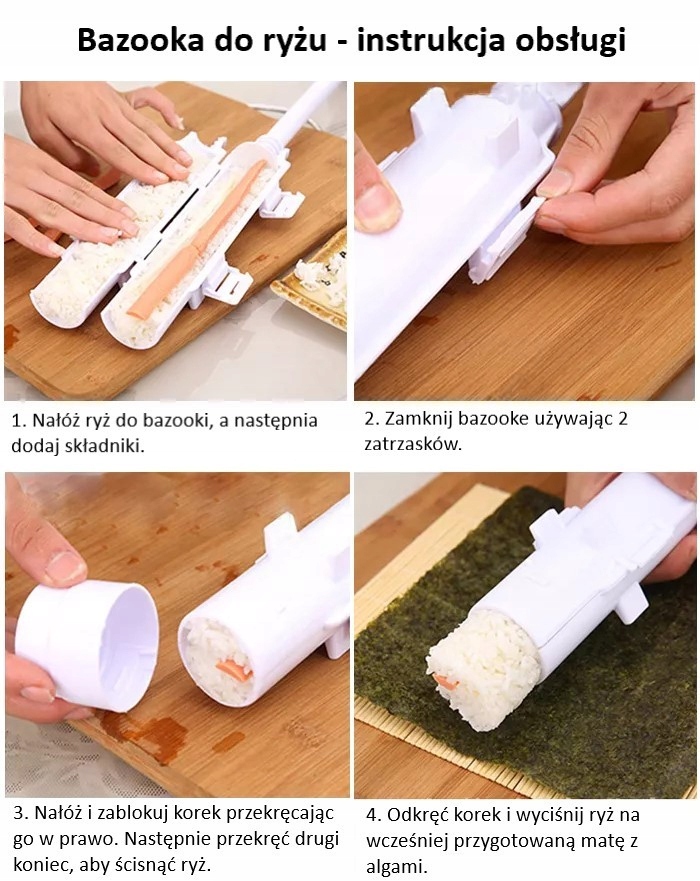 Bazooka do ryżu - instrukcja obsługi

1. Nałóż ryż do bazooki, a następnia dodaj składniki.

2. Zamknij bazooke używając 2 zatrzasków.

3. Nałóż i zablokuj korek przekręcając go w prawo. Następnie przekręć drugi koniec, aby ścisnąć ryż.

4. Odkręć korek i wyciśnij ryż na wcześniej przygotowaną matę z algami.