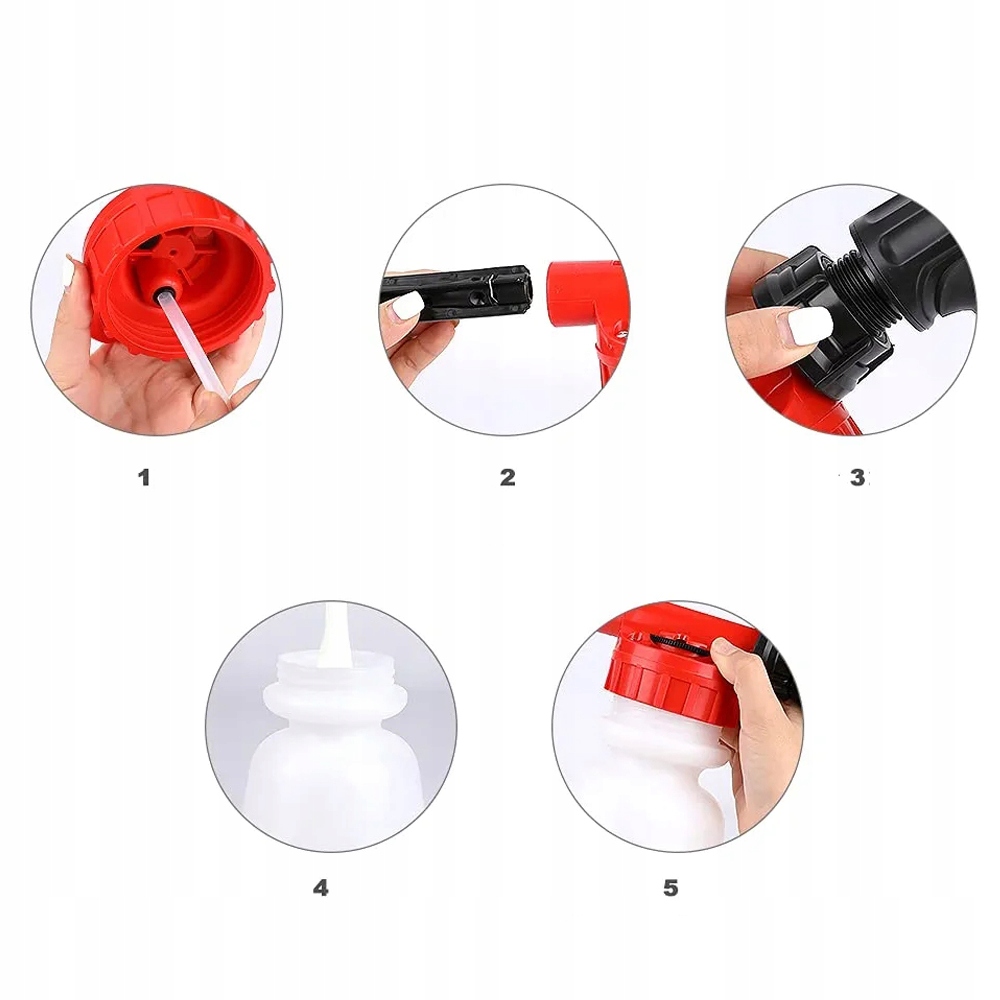 1

2

3

4

5