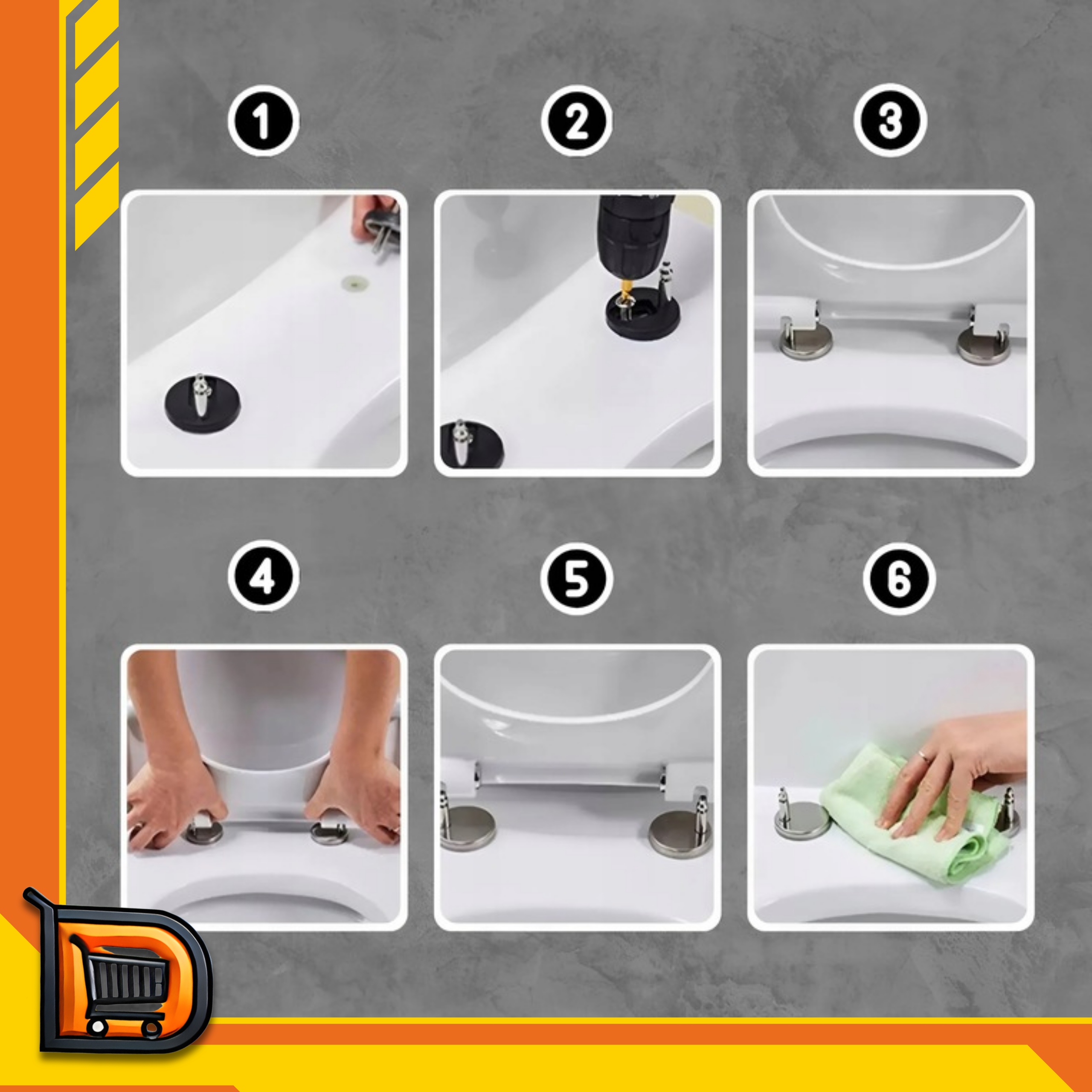 1

2

3

4

5

6