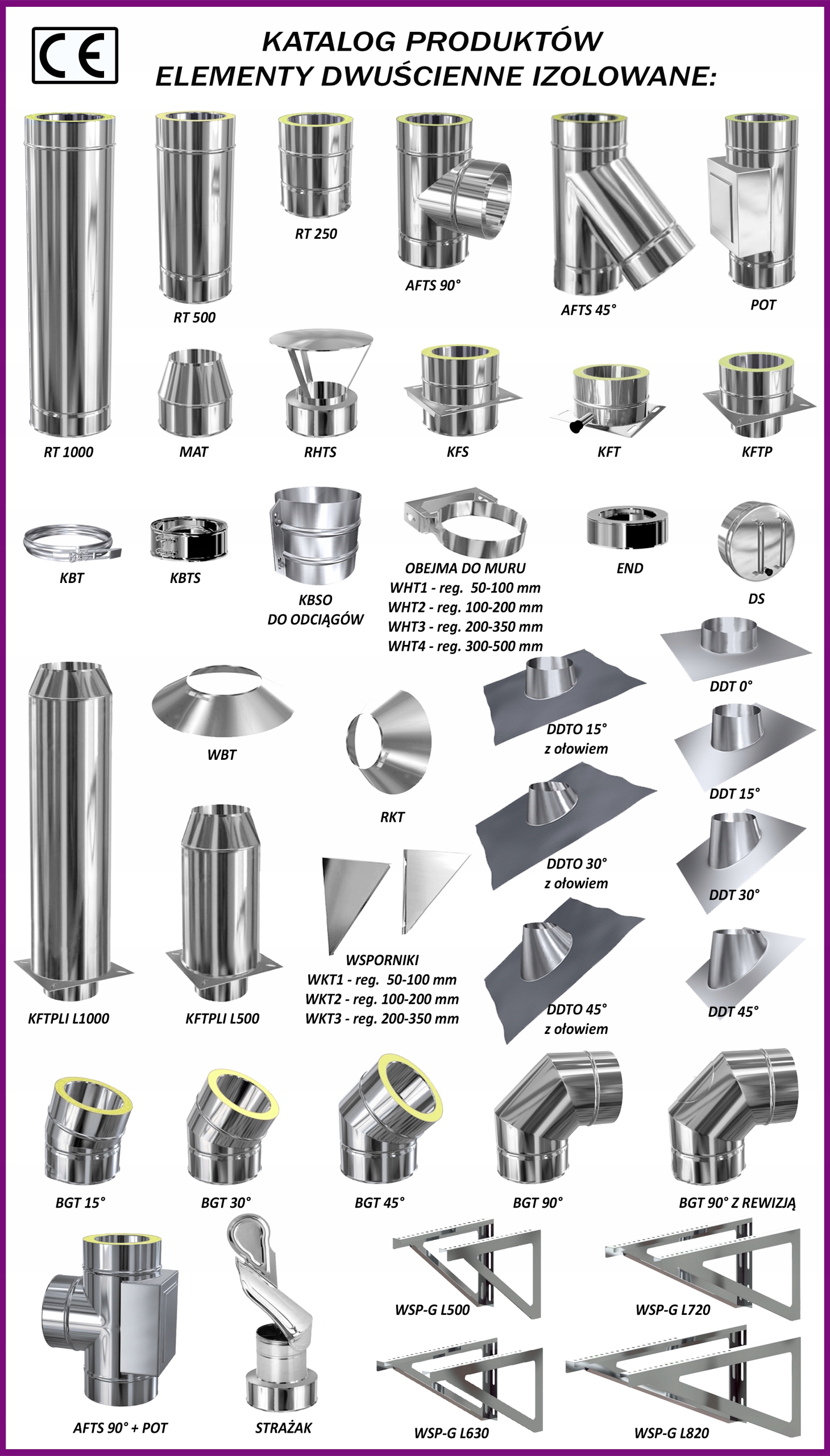 CE

KATALOG PRODUKTÓW
ELEMENTY DWUŚCIENNE IZOLOWANE:

RT 250
AFTS 90°
AFTS 45°
POT
RT 500

RT 1000
MAT
RHTS
KFS
KFT
KFTP

KBT
KBTS
KBSO
DO ODCIĄGÓW
OBEJMA DO MURU
WHT1 - reg. 50-100 mm
WHT2 - reg. 100-200 mm
WHT3 - reg. 200-350 mm
WHT4 - reg. 300-500 mm
END
DS

DDT 0°
WBT
DDTO 15°
z ołowiem
DDT 15°
RKT
DDTO 30°
z ołowiem
DDT 30°
WSPORNIKI
WKT1 - reg. 50-100 mm
WKT2 - reg. 100-200 mm
WKT3 - reg. 200-350 mm
DDTO 45°
z ołowiem
DDT 45°
KFTPLI L1000
KFTPLI L500

BGT 15°
BGT 30°
BGT 45°
BGT 90°
BGT 90° Z REWIZJĄ

WSP-G L500
WSP-G L720
AFTS 90° + POT
STRAŻAK
WSP-G L630
WSP-G L820