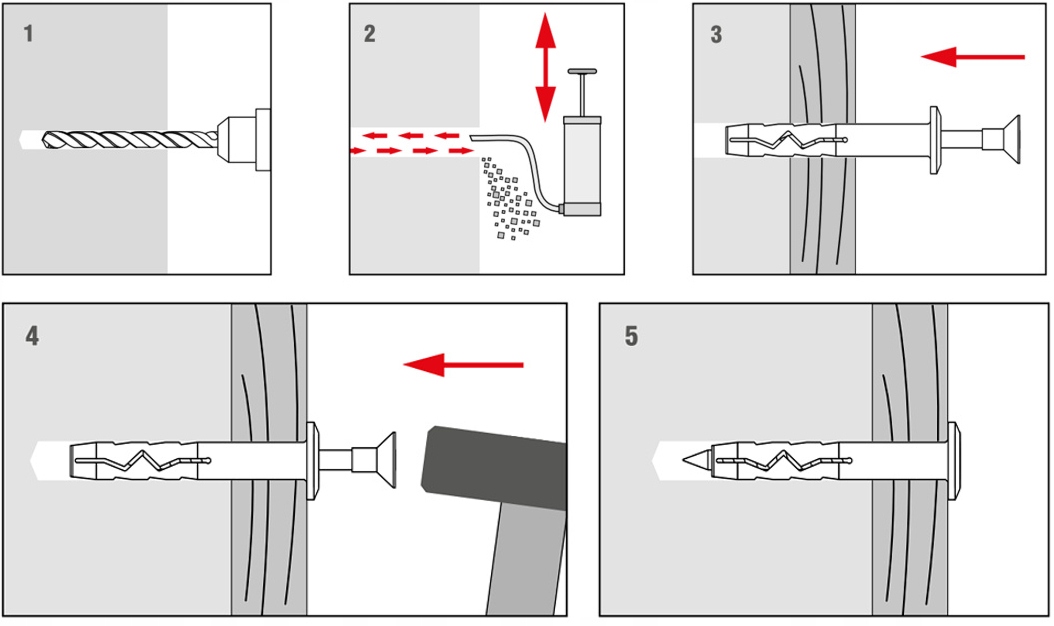 1

2

3

4

5