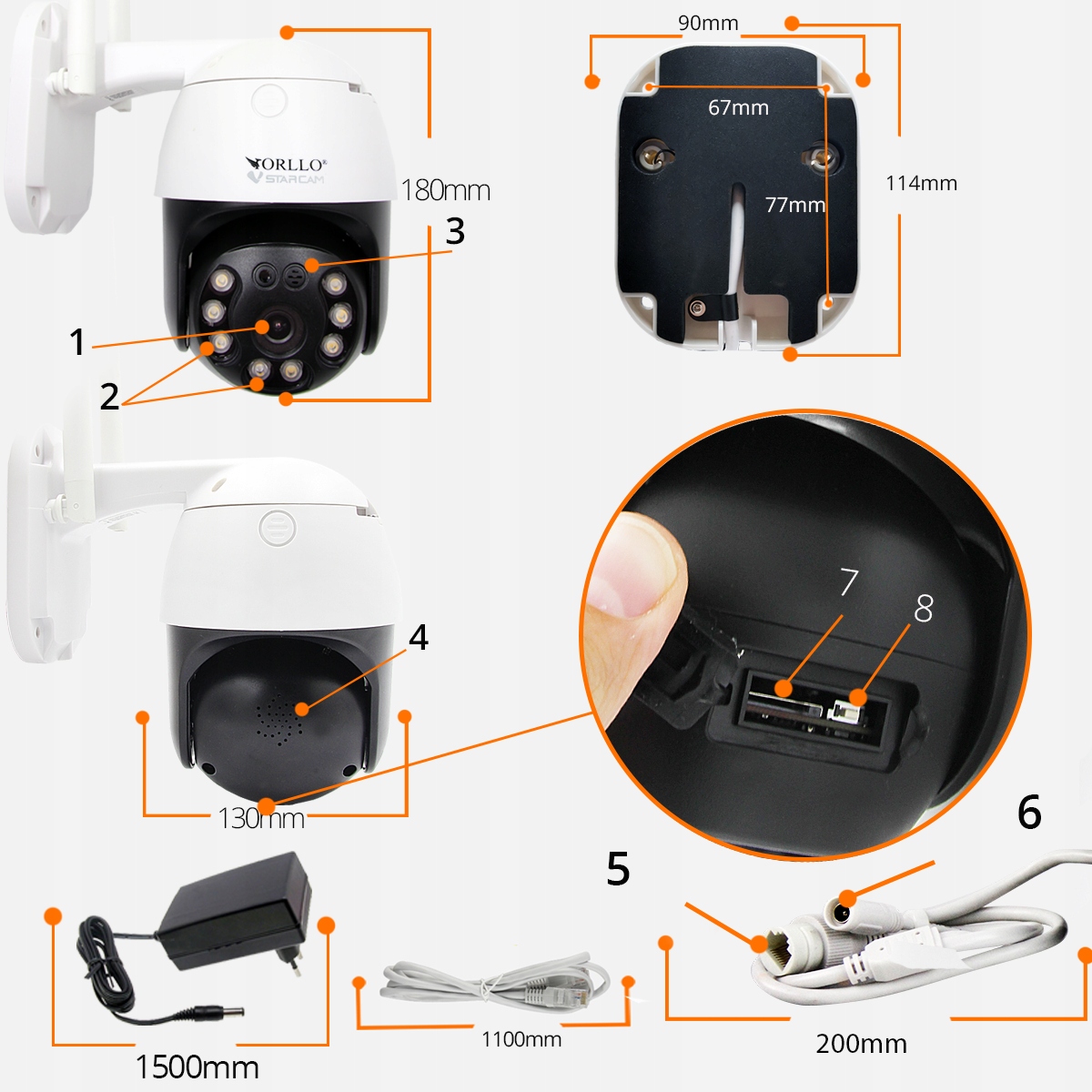 ORLLO®
STARCAM
180mm
3
1
2
90mm
67mm
77mm
114mm
4
130mm
7
8
6
5
1500mm
1100mm
200mm