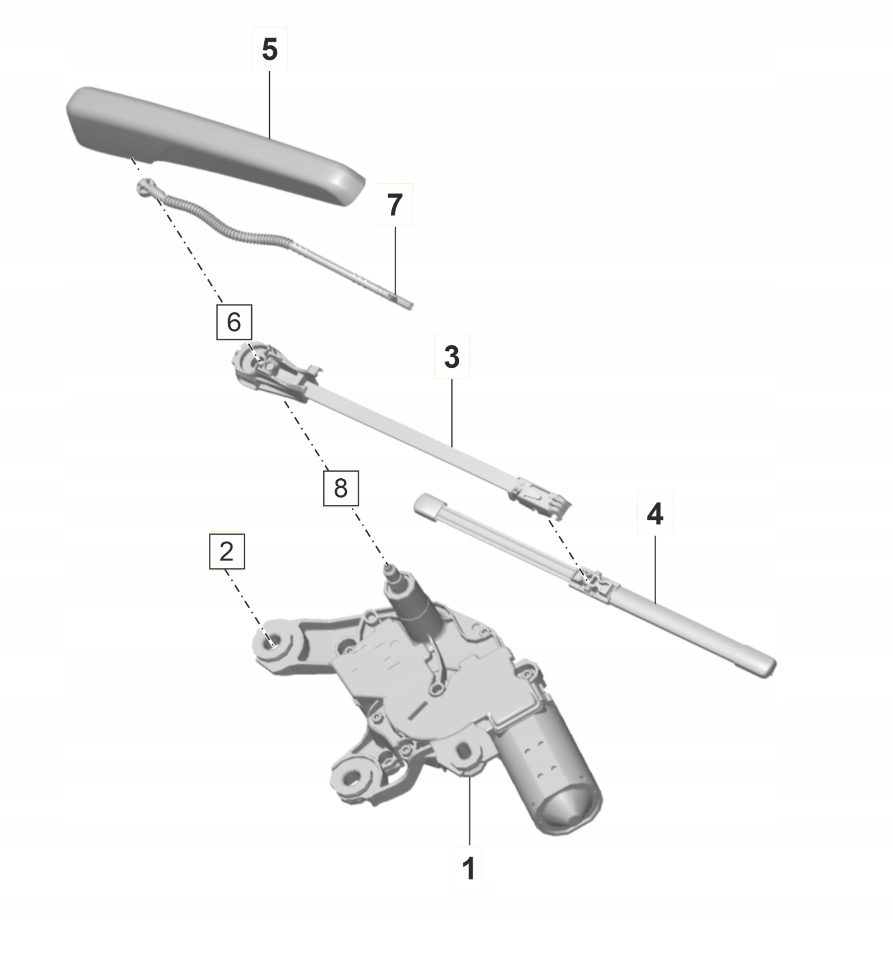 5
7
6
3
8
4
2
1