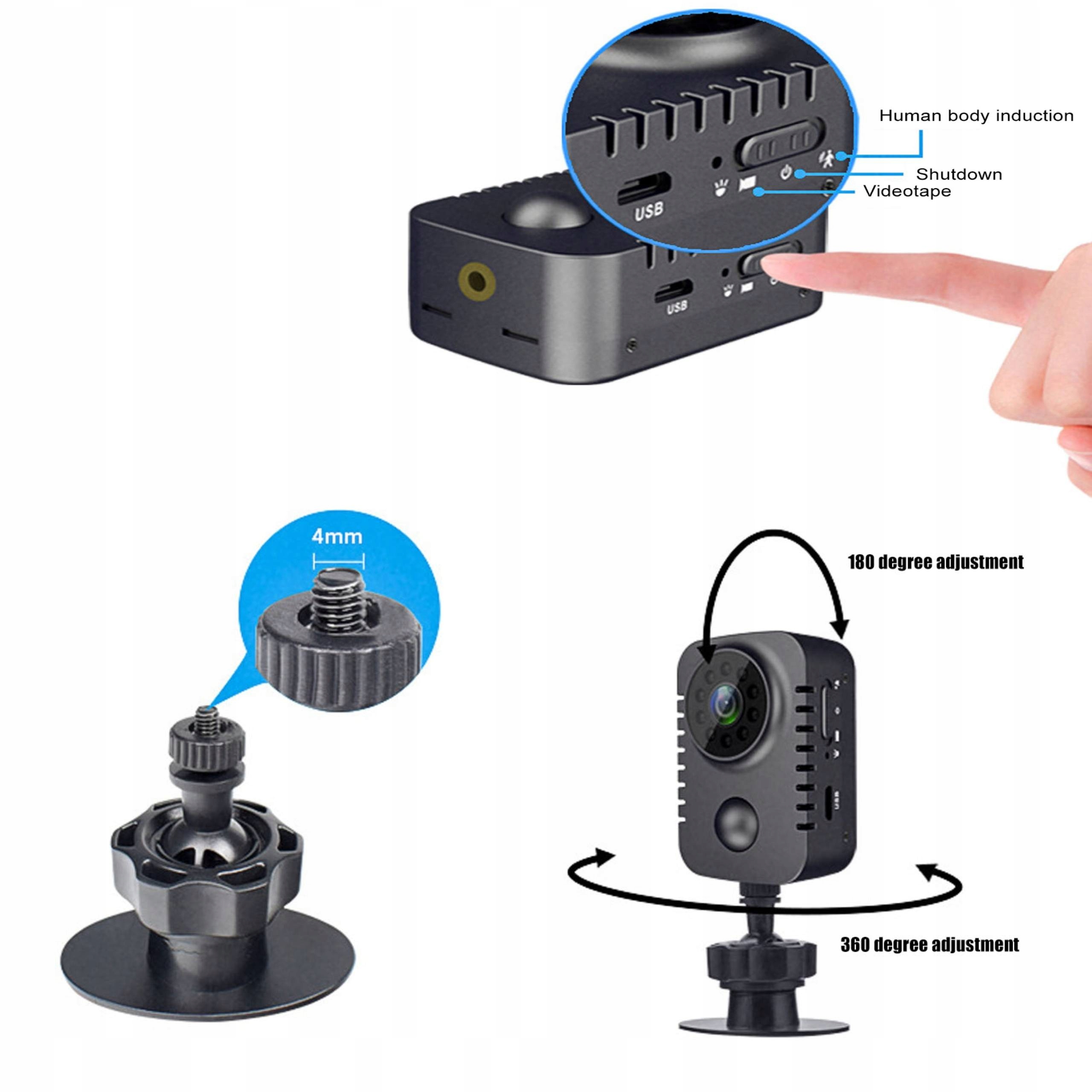 Human body induction
Shutdown
Videotape
USB
USB

4mm

180 degree adjustment

USB

360 degree adjustment