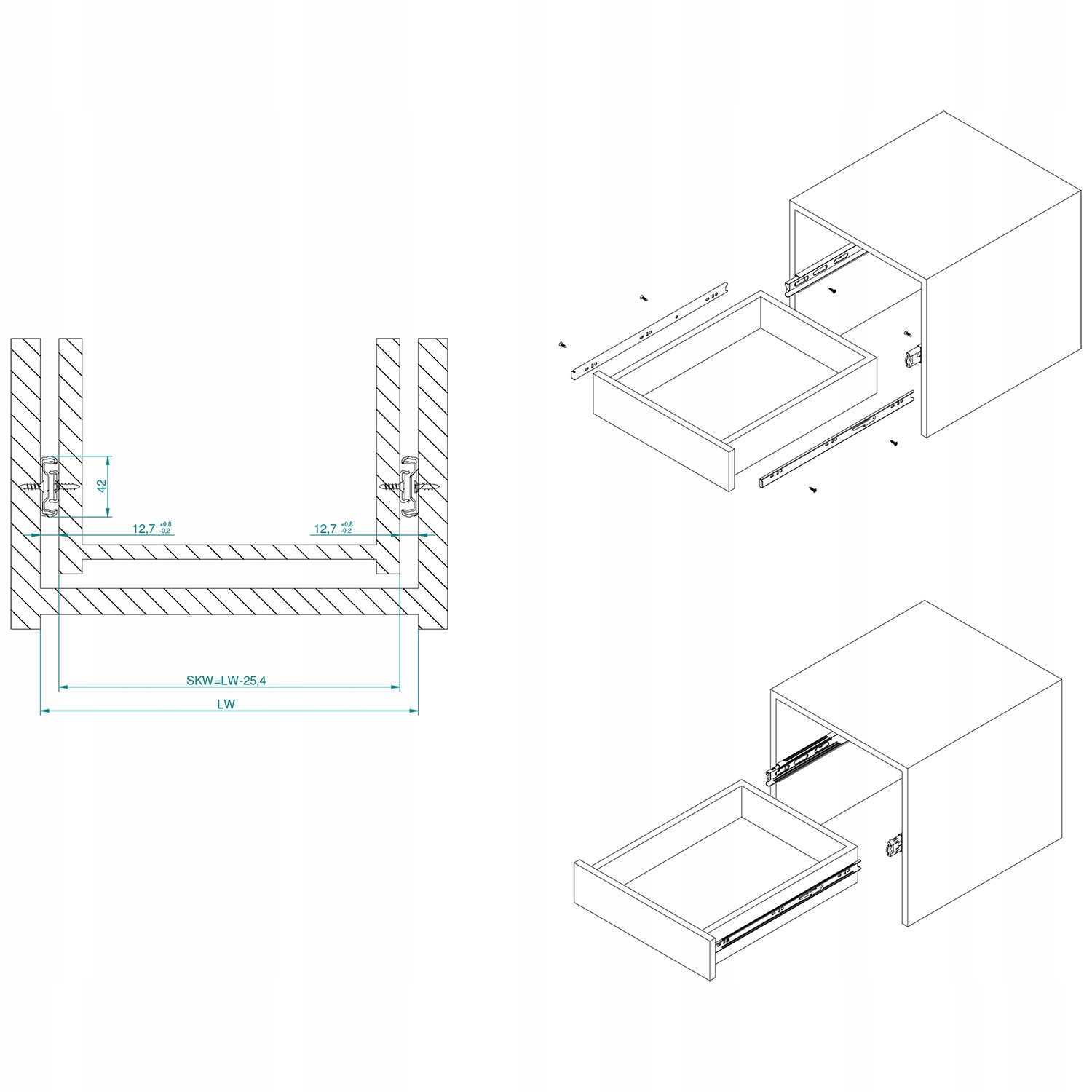 42

$12,7^{+0,8}_{-0,2}$

$12,7^{+0,8}_{-0,2}$

SKW=LW-25,4

LW