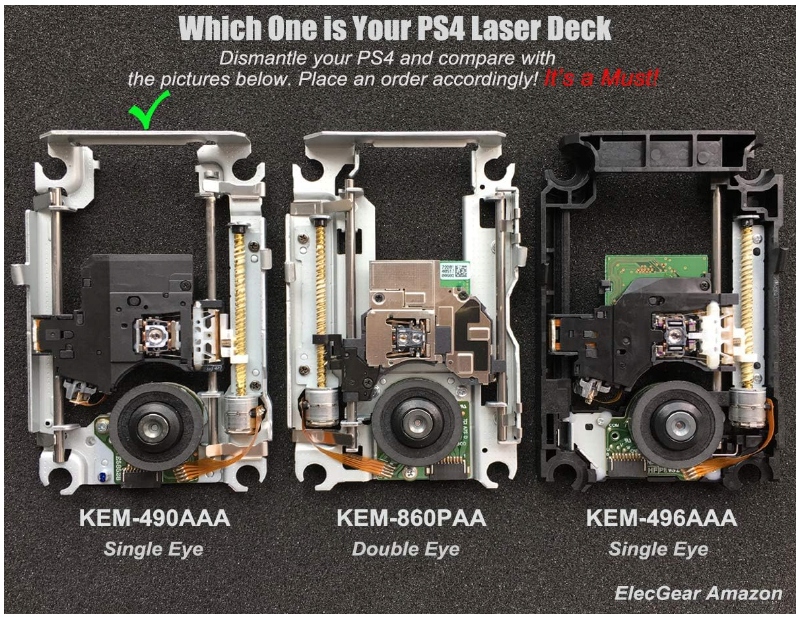 Which One is Your PS4 Laser Deck

Dismantle your PS4 and compare with the pictures below. Place an order accordingly! It's a Must!

KEM-490AAA
Single Eye

KEM-860PAA
Double Eye

KEM-496AAA
Single Eye

ElecGear Amazon