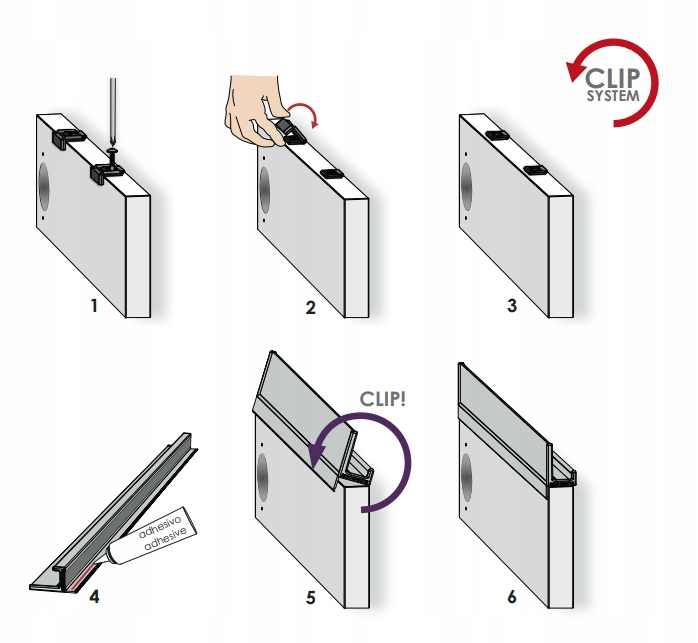 CLIP SYSTEM

1

2

3

adhesivo
adhesive

4

CLIP!

5

6