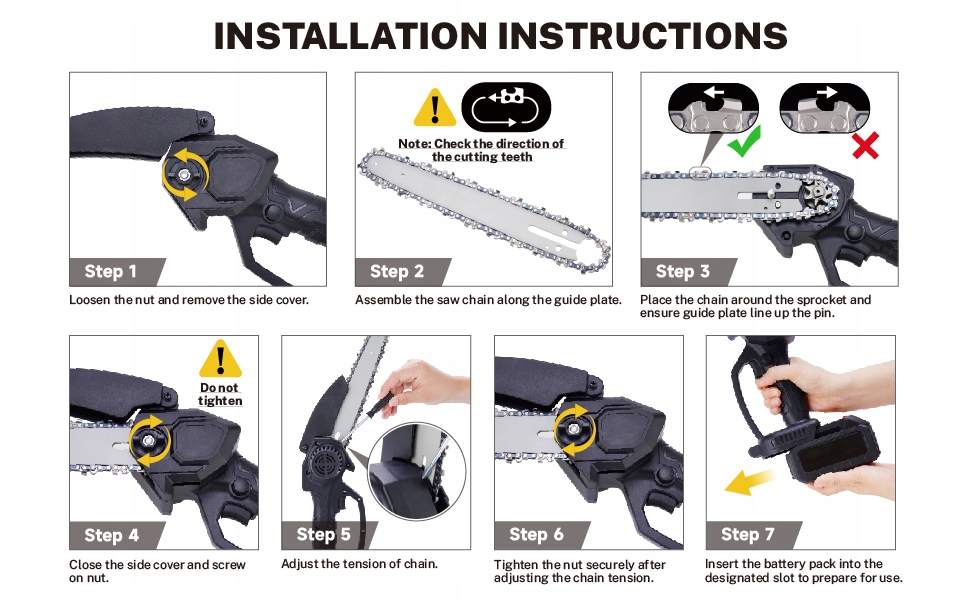 INSTALLATION INSTRUCTIONS

Step 1

Loosen the nut and remove the side cover.

Note: Check the direction of the cutting teeth

Step 2

Assemble the saw chain along the guide plate.

Step 3

Place the chain around the sprocket and ensure guide plate line up the pin.

Do not tighten

Step 4

Close the side cover and screw on nut.

Step 5

Adjust the tension of chain.

Step 6

Tighten the nut securely after adjusting the chain tension.

Step 7

Insert the battery pack into the designated slot to prepare for use.