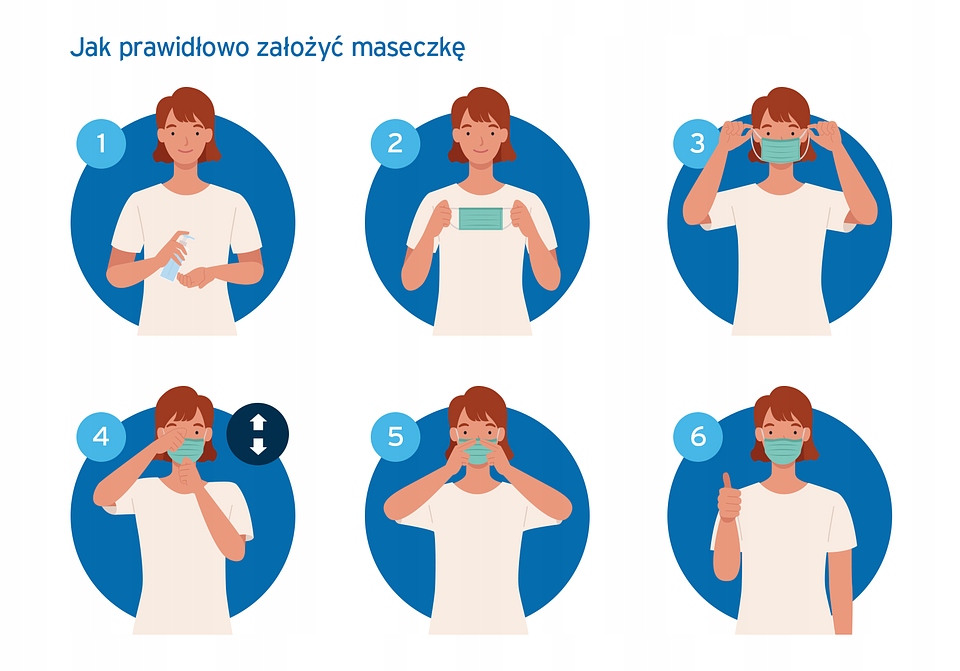 Jak prawidłowo założyć maseczkę

1

2

3

4

5

6