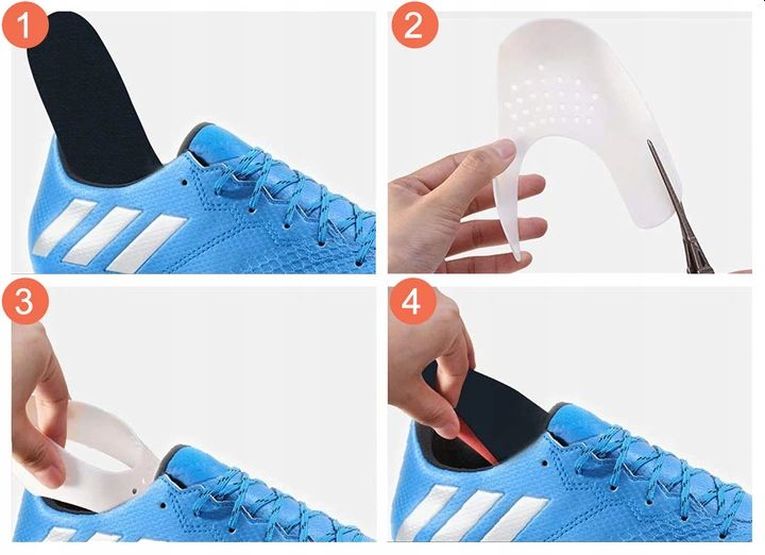 1

2

3

4