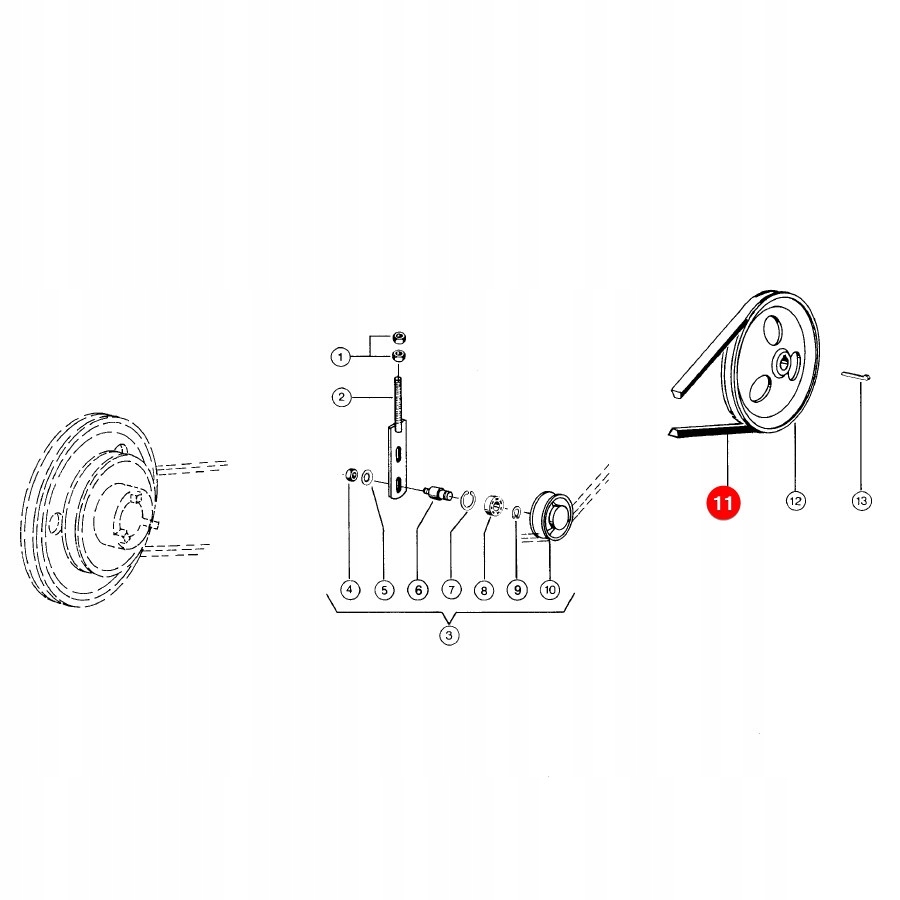 1
2
4
5
6
7
8
9
10
3
11
12
13