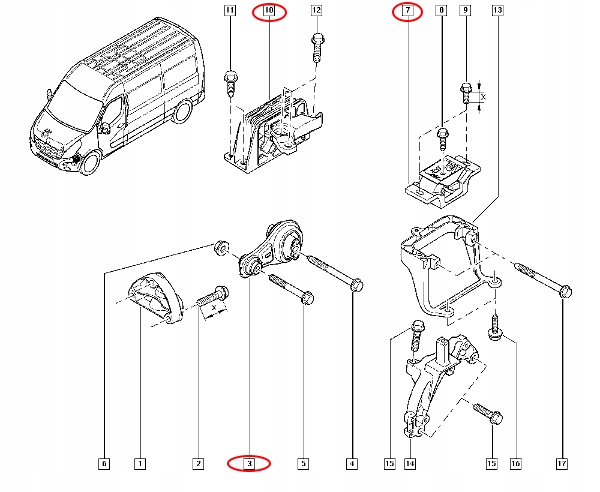 11
10
12
7
8
9
13
X
X
6
1
2
3
5
4
15
14
15
16
17