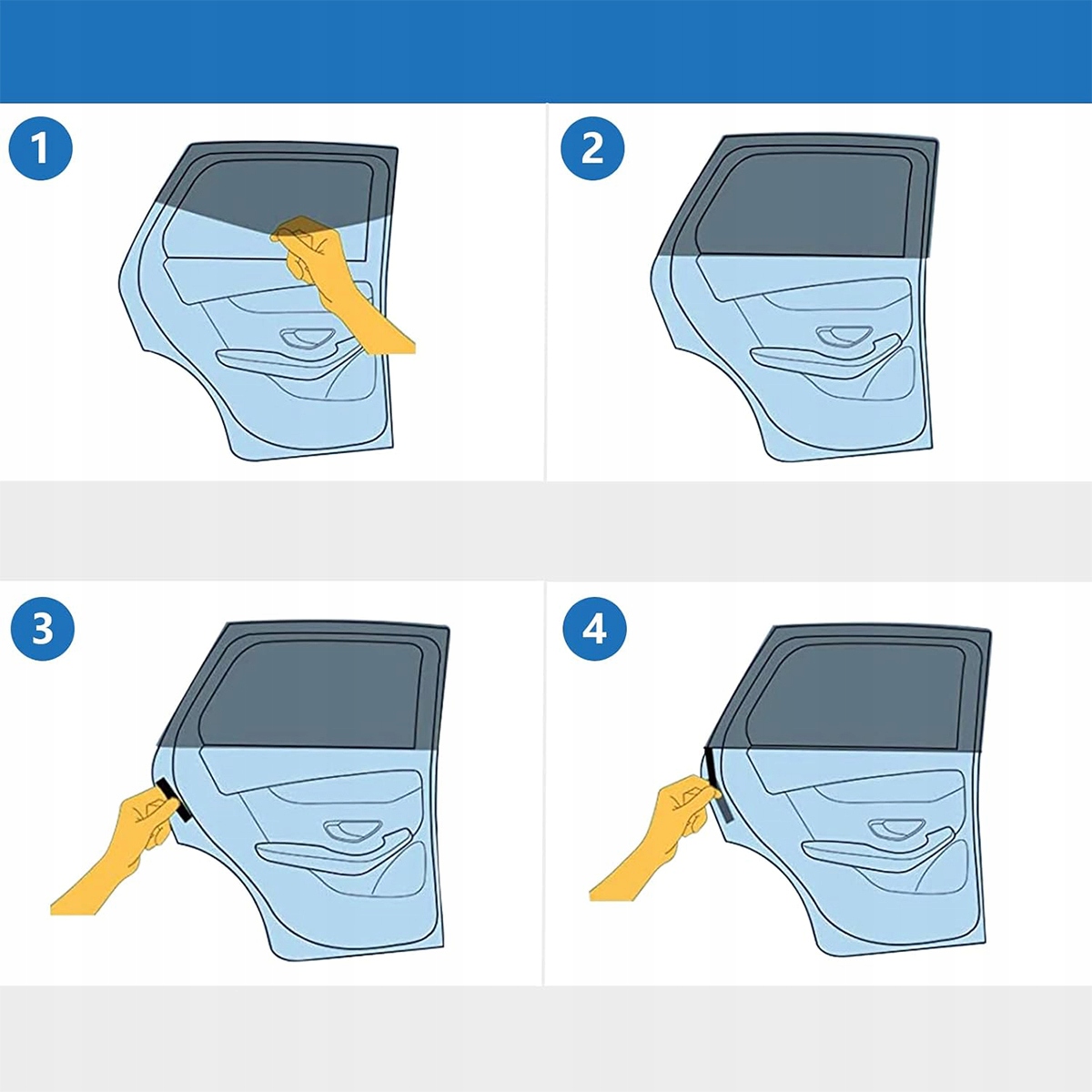 1

2

3

4