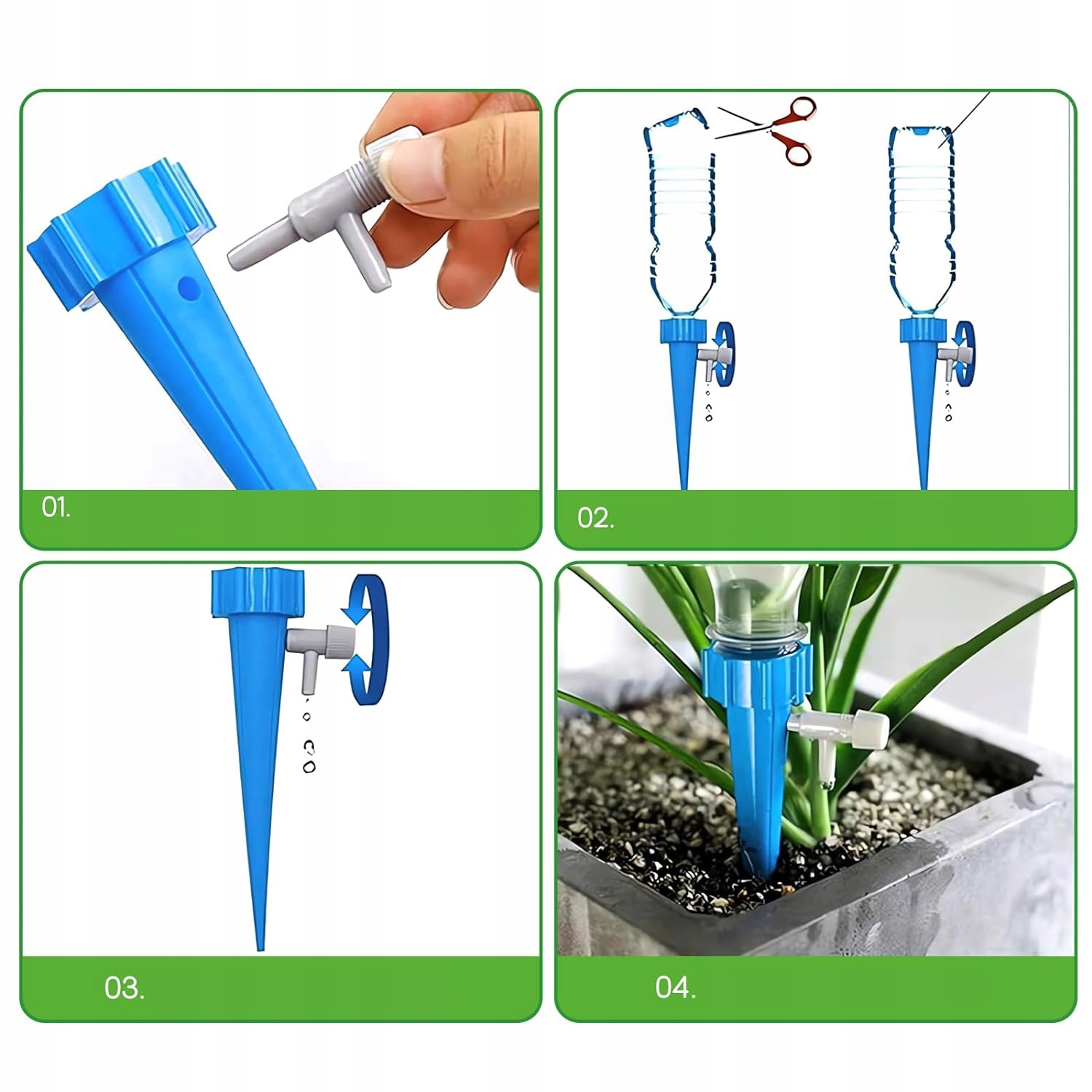 01.

02.

03.

04.