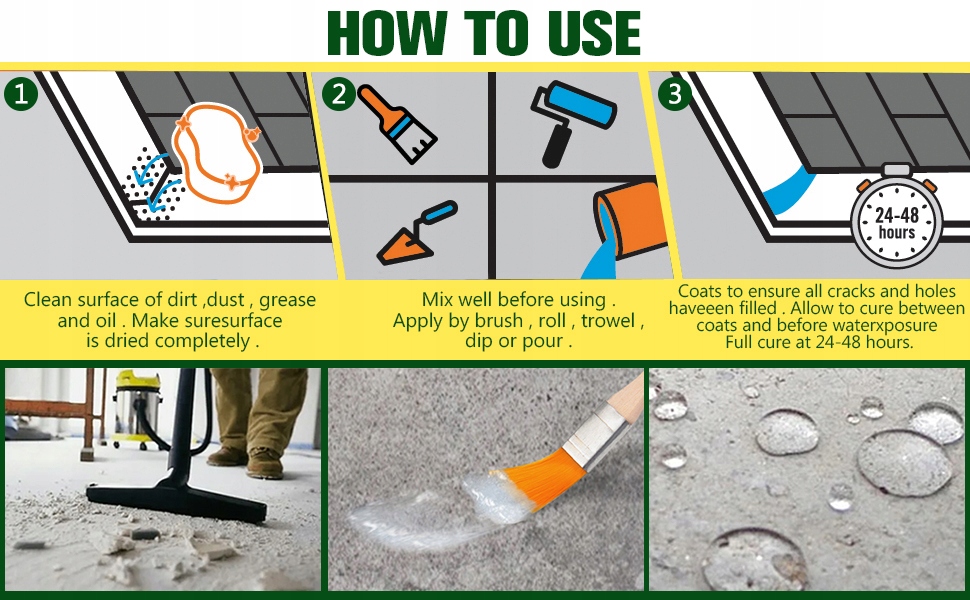 HOW TO USE

1

2

3

24-48 hours

Clean surface of dirt ,dust , grease and oil . Make suresurface is dried completely .

Mix well before using . Apply by brush , roll , trowel , dip or pour .

Coats to ensure all cracks and holes haveeen filled . Allow to cure between coats and before waterxposure Full cure at 24-48 hours.