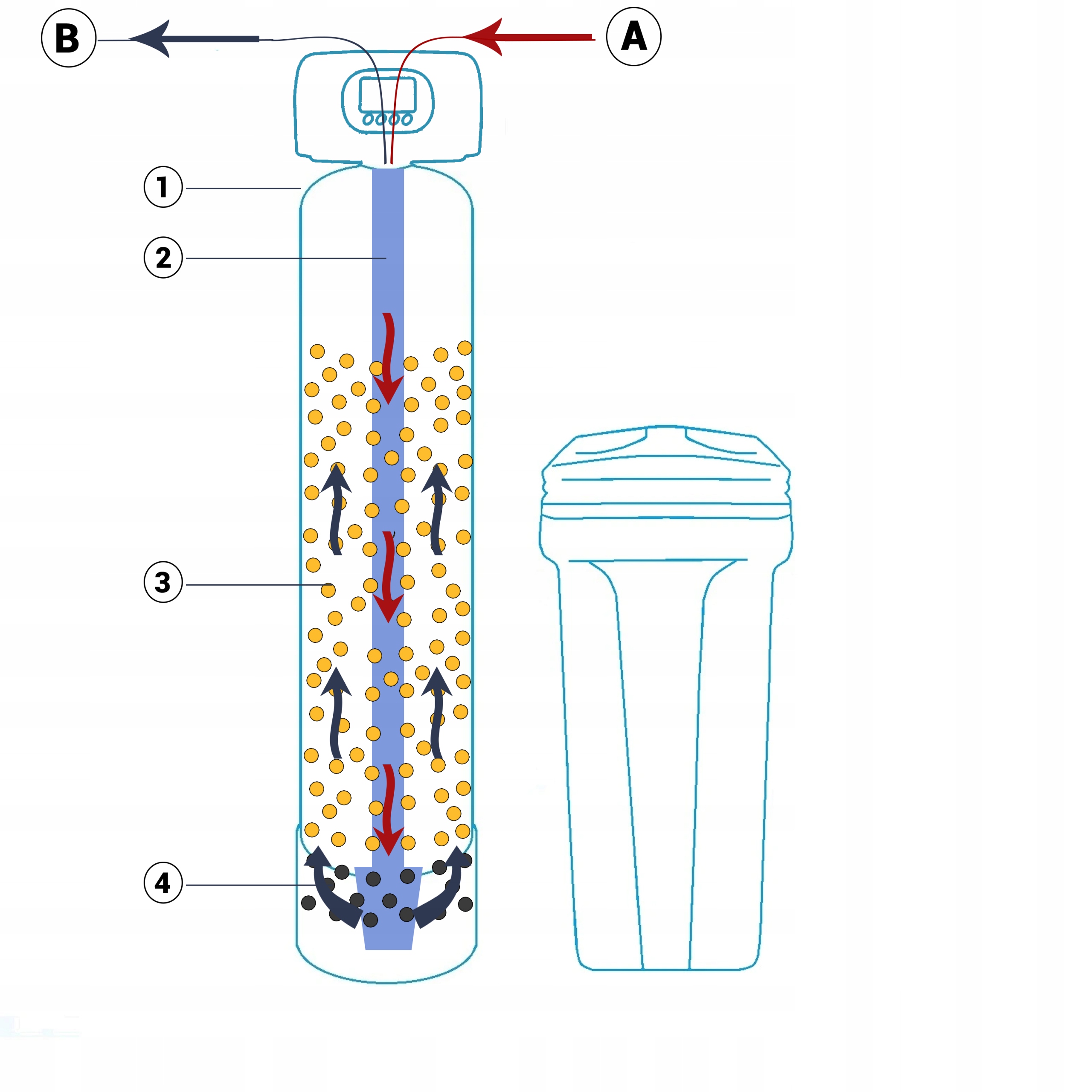 B

A

1

2

3

4