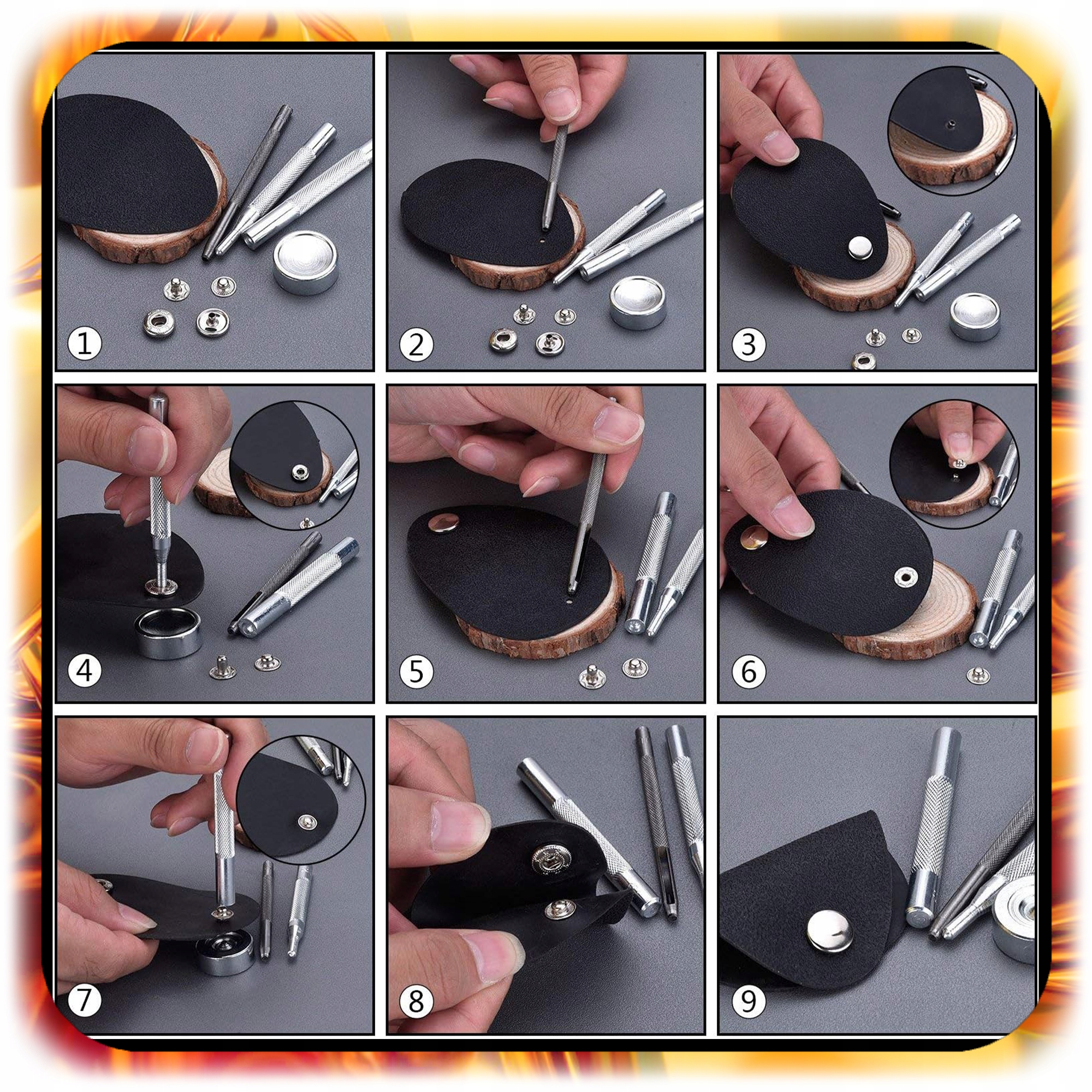 1
2
3
4
5
6
7
8
9