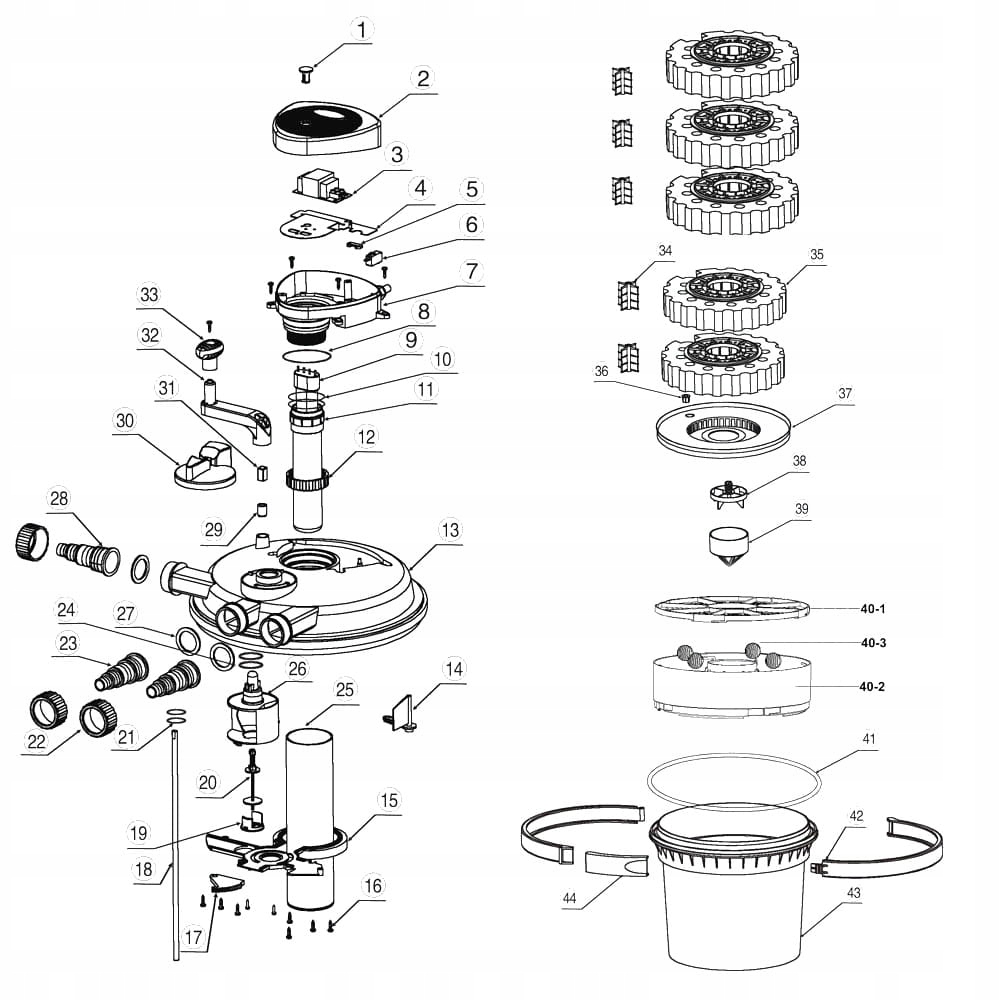 1
2
3
4
5
6
7
8
9
10
11
12
13
14
15
16
17
18
19
20
21
22
23
24
25
26
27
28
29
30
31
32
33
34
35
36
37
38
39
40-1
40-3
40-2
41
42
43
44