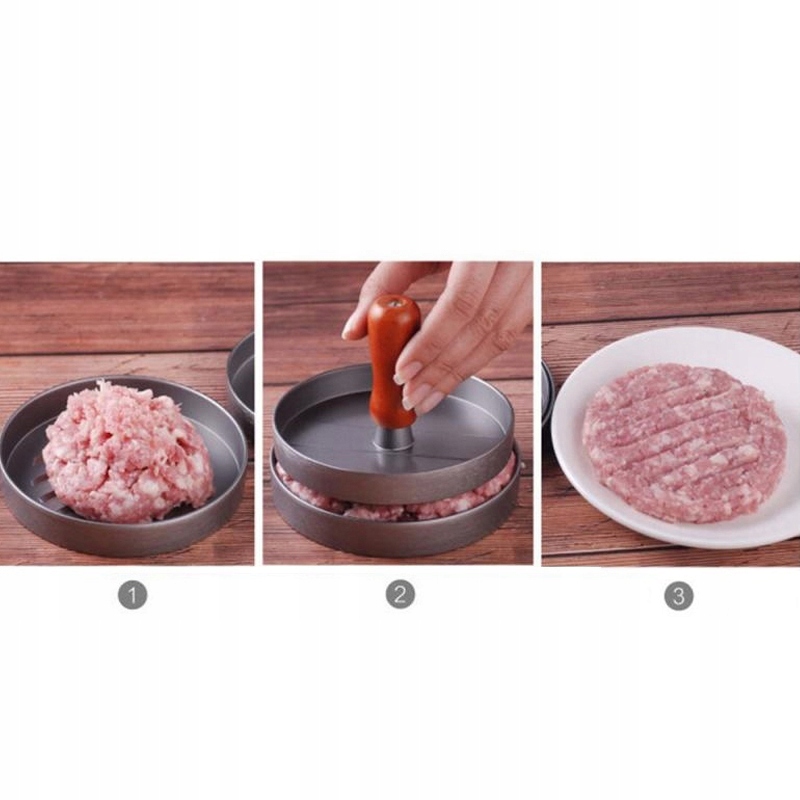 1

2

3