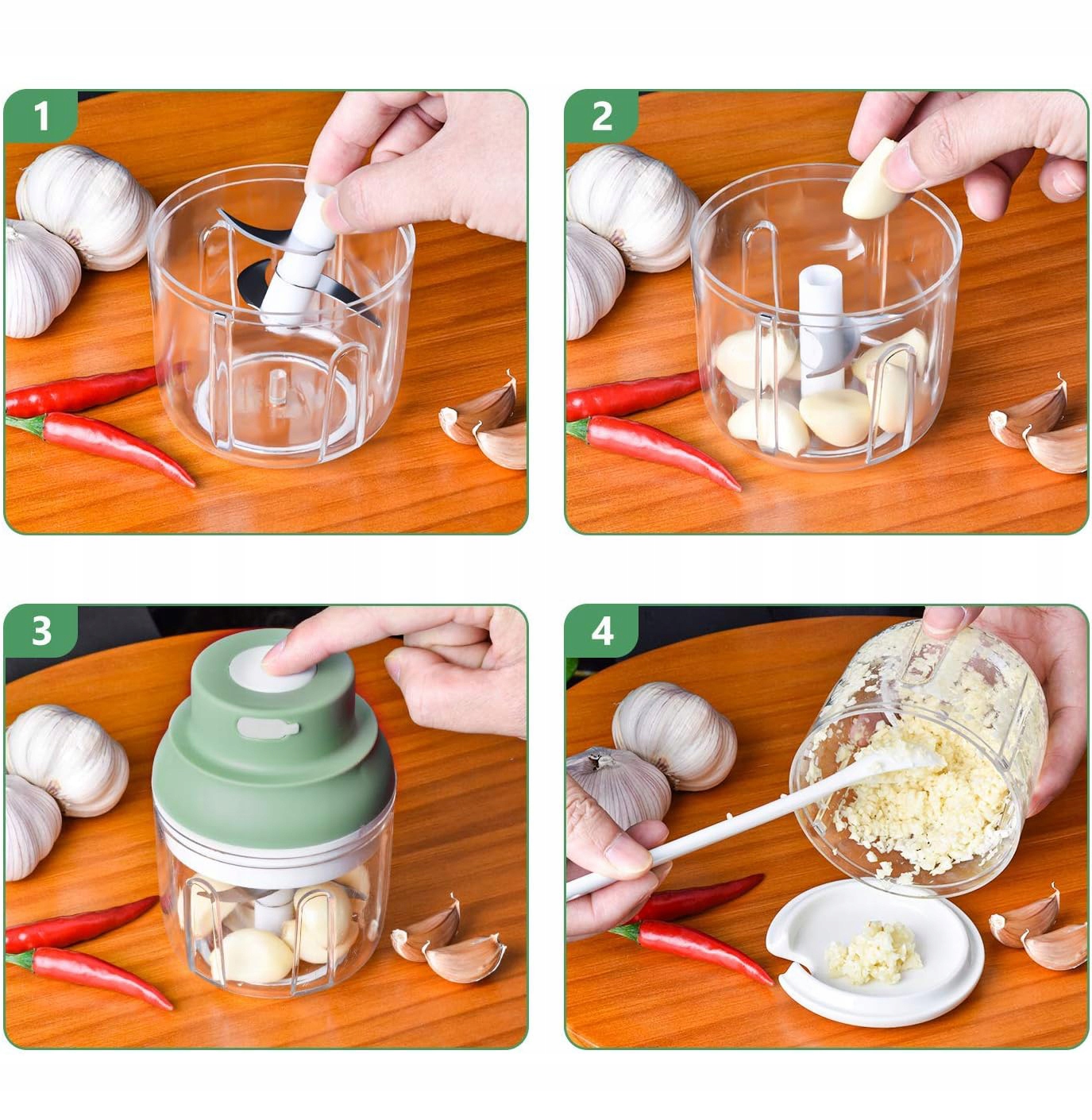 1

2

3

4