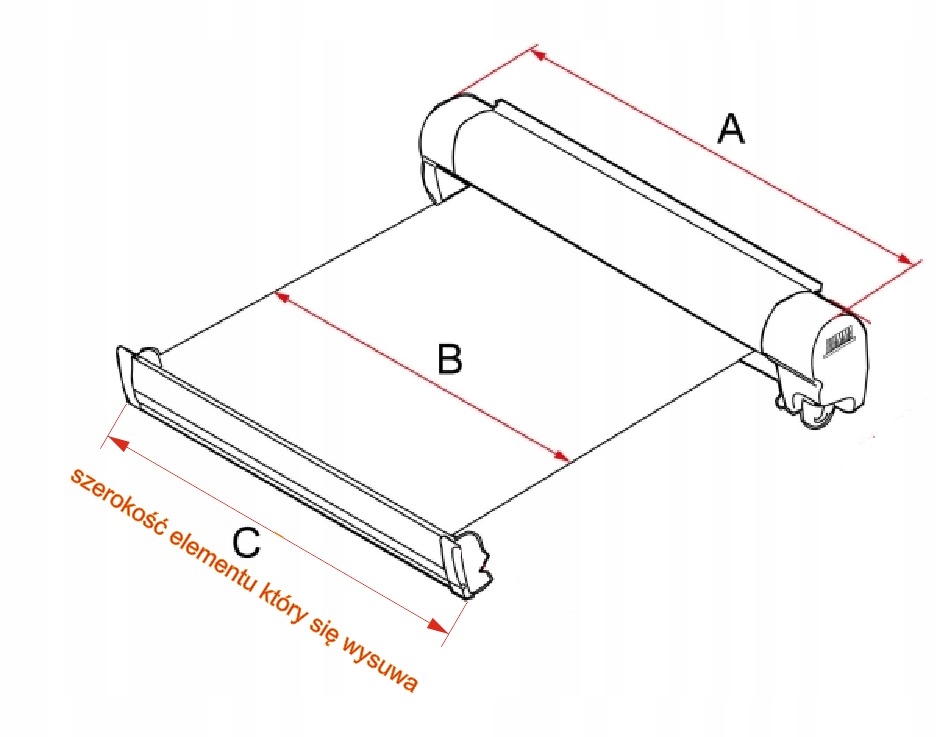 A

B

C

szerokość elementu który się wysuwa