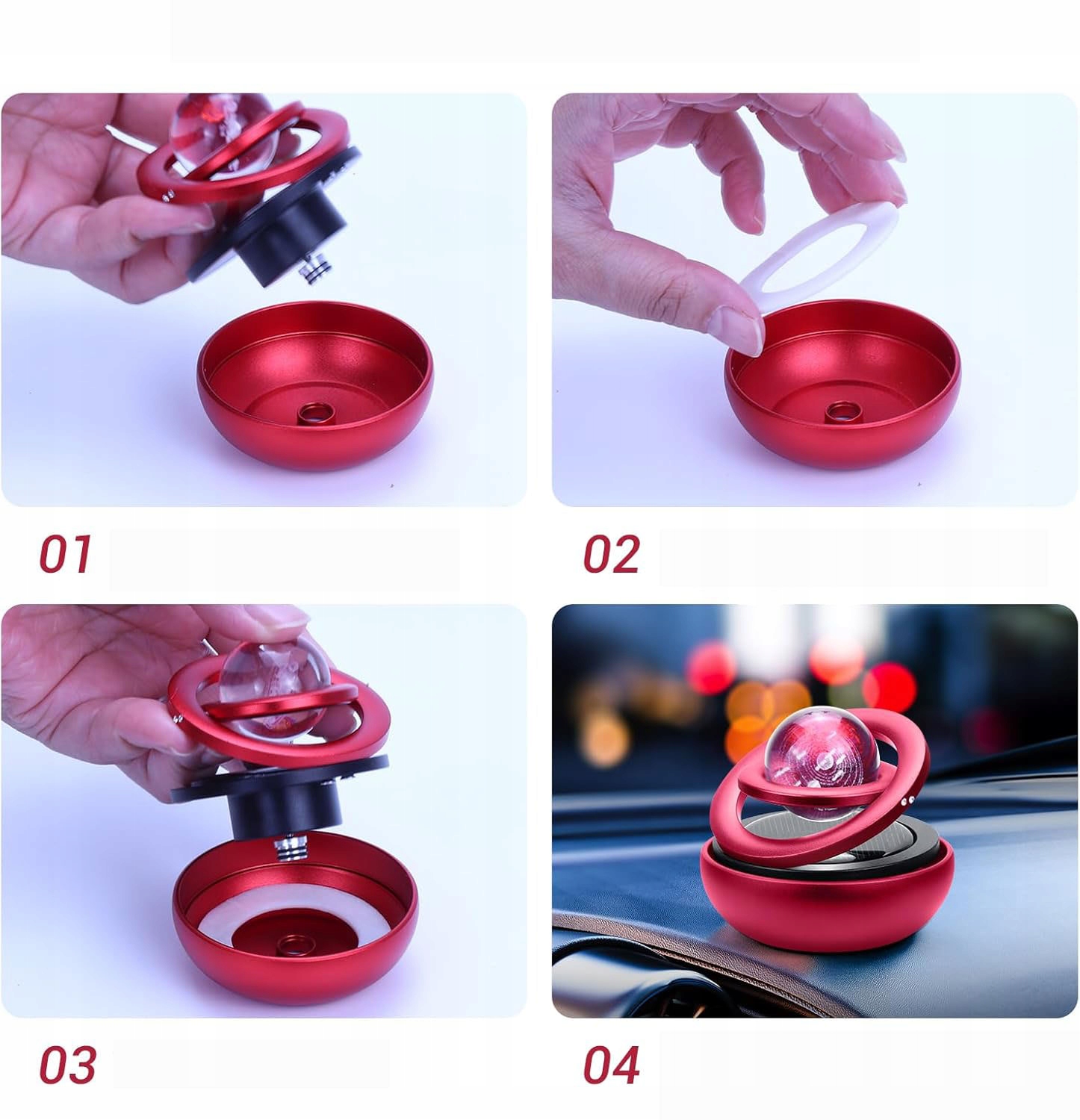 01

02

03

04