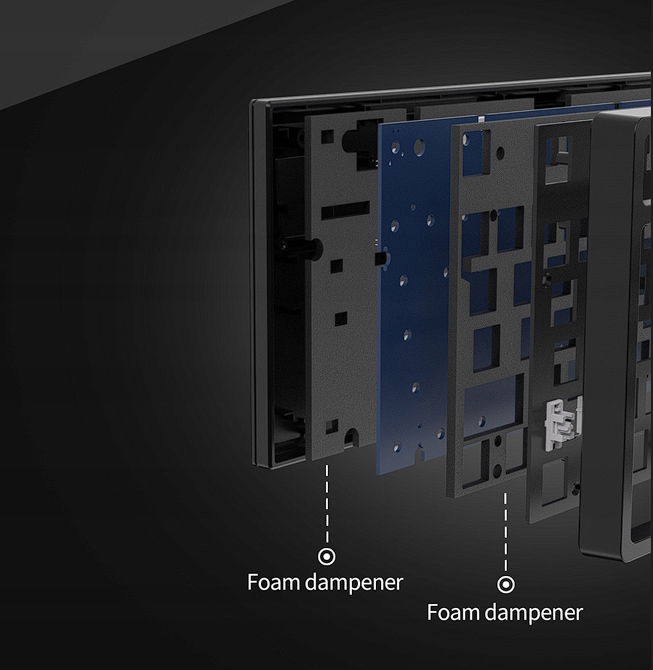 Foam dampener

Foam dampener