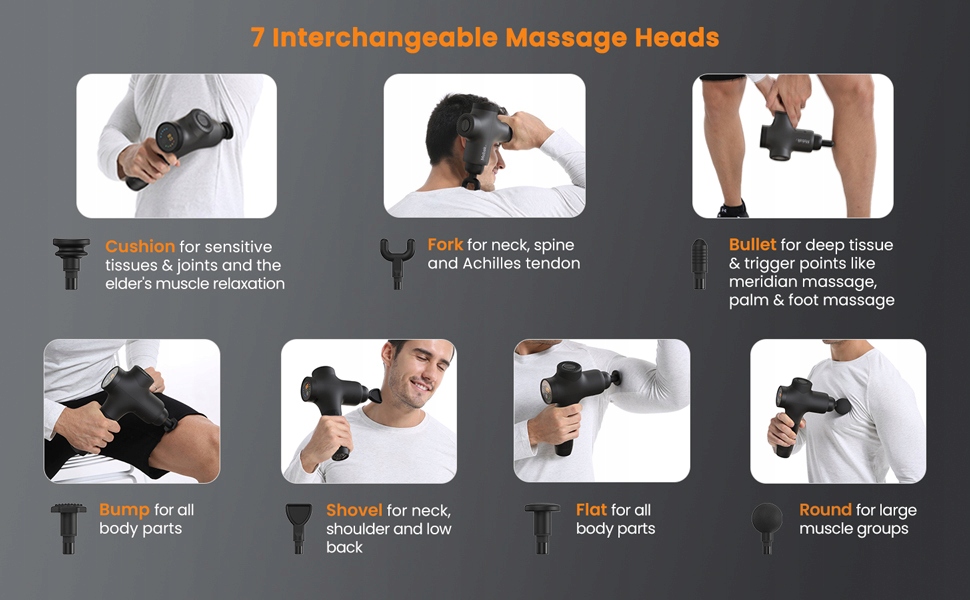 7 Interchangeable Massage Heads

Cushion for sensitive tissues & joints and the elder's muscle relaxation

Fork for neck, spine and Achilles tendon

Bullet for deep tissue & trigger points like meridian massage, palm & foot massage

Bump for all body parts

Shovel for neck, shoulder and low back

Flat for all body parts

Round for large muscle groups