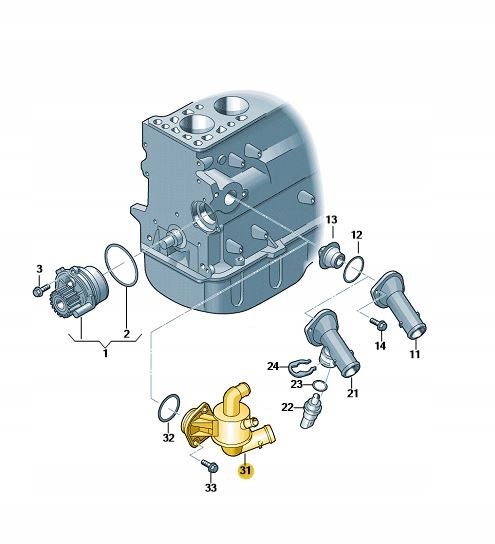 13
12
3
2
1
14
11
24
23
21
22
32
31
33