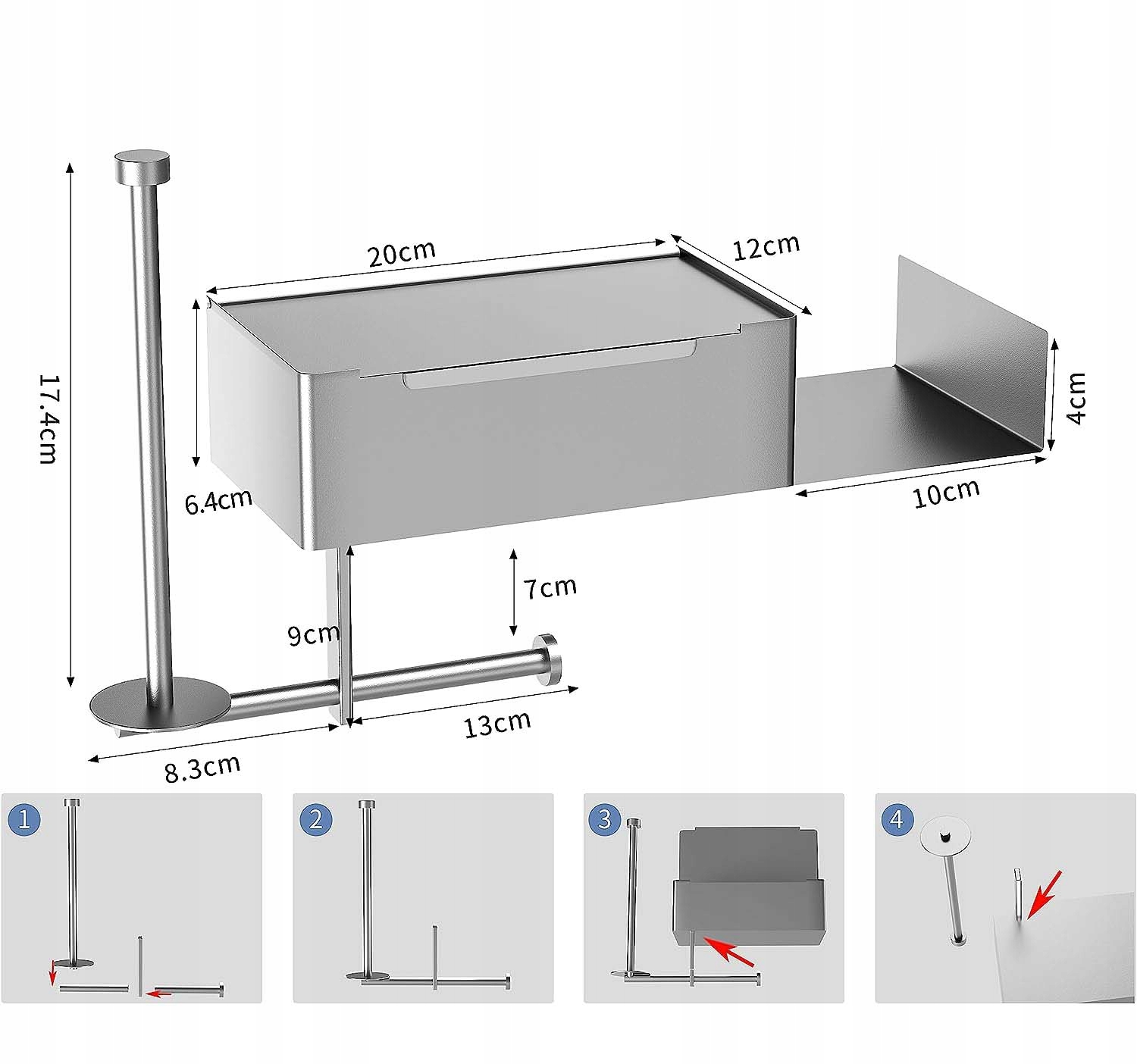 17.4cm

20cm

12cm

6.4cm

4cm

10cm

7cm

9cm

13cm

8.3cm

1

2

3

4