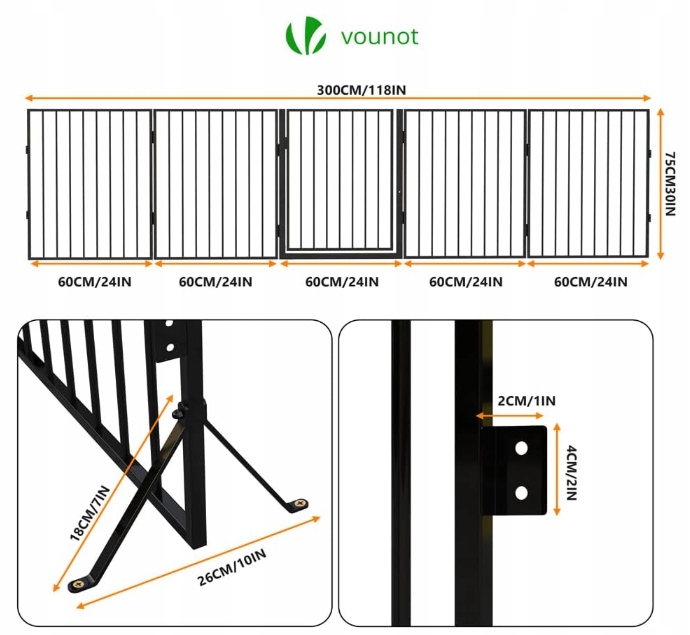 vounot

300CM/118IN

75CM30IN

60CM/24IN

60CM/24IN

60CM/24IN

60CM/24IN

60CM/24IN

18CM/7IN

26CM/10IN

2CM/1IN

4CM/2IN