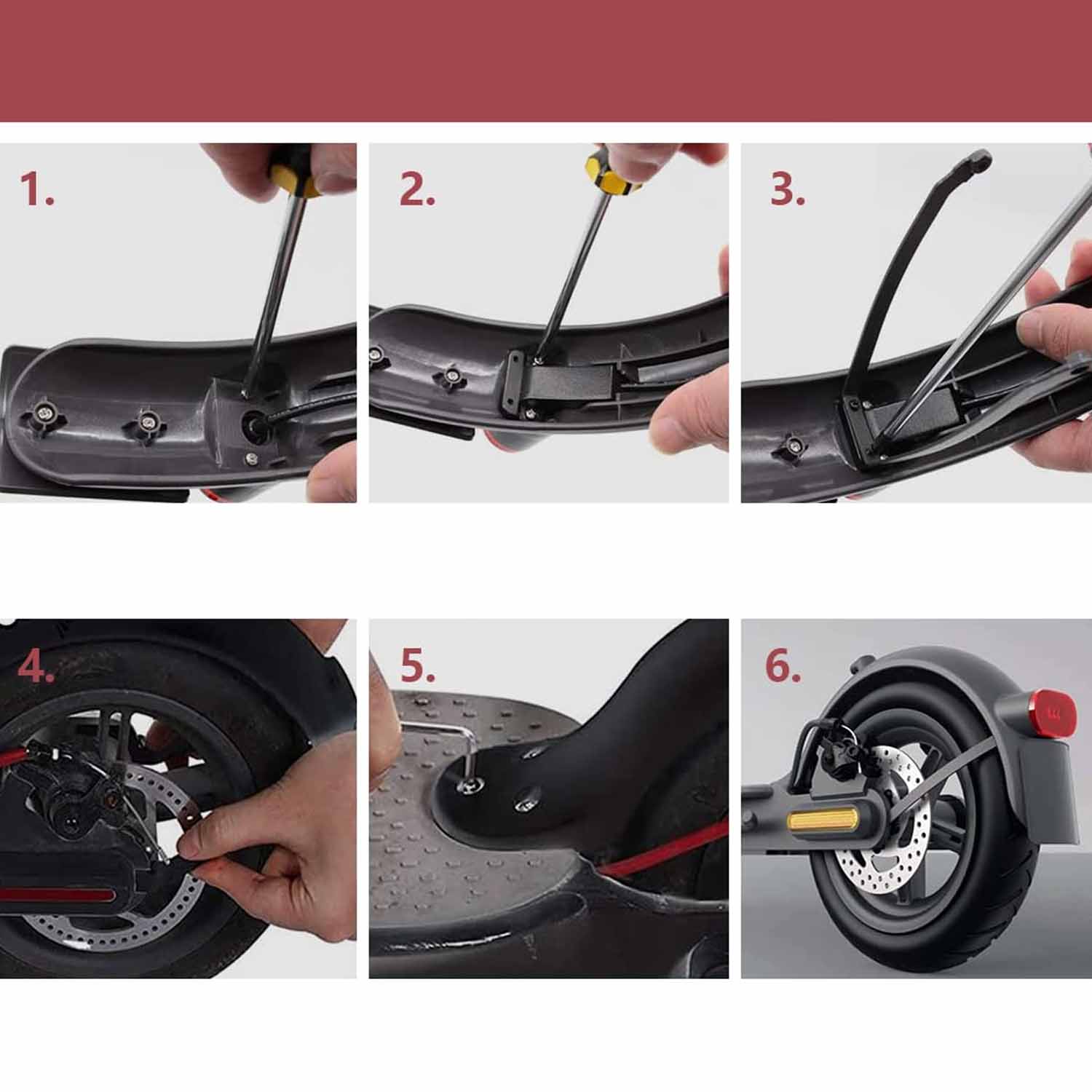 1.

2.

3.

4.

5.

6.