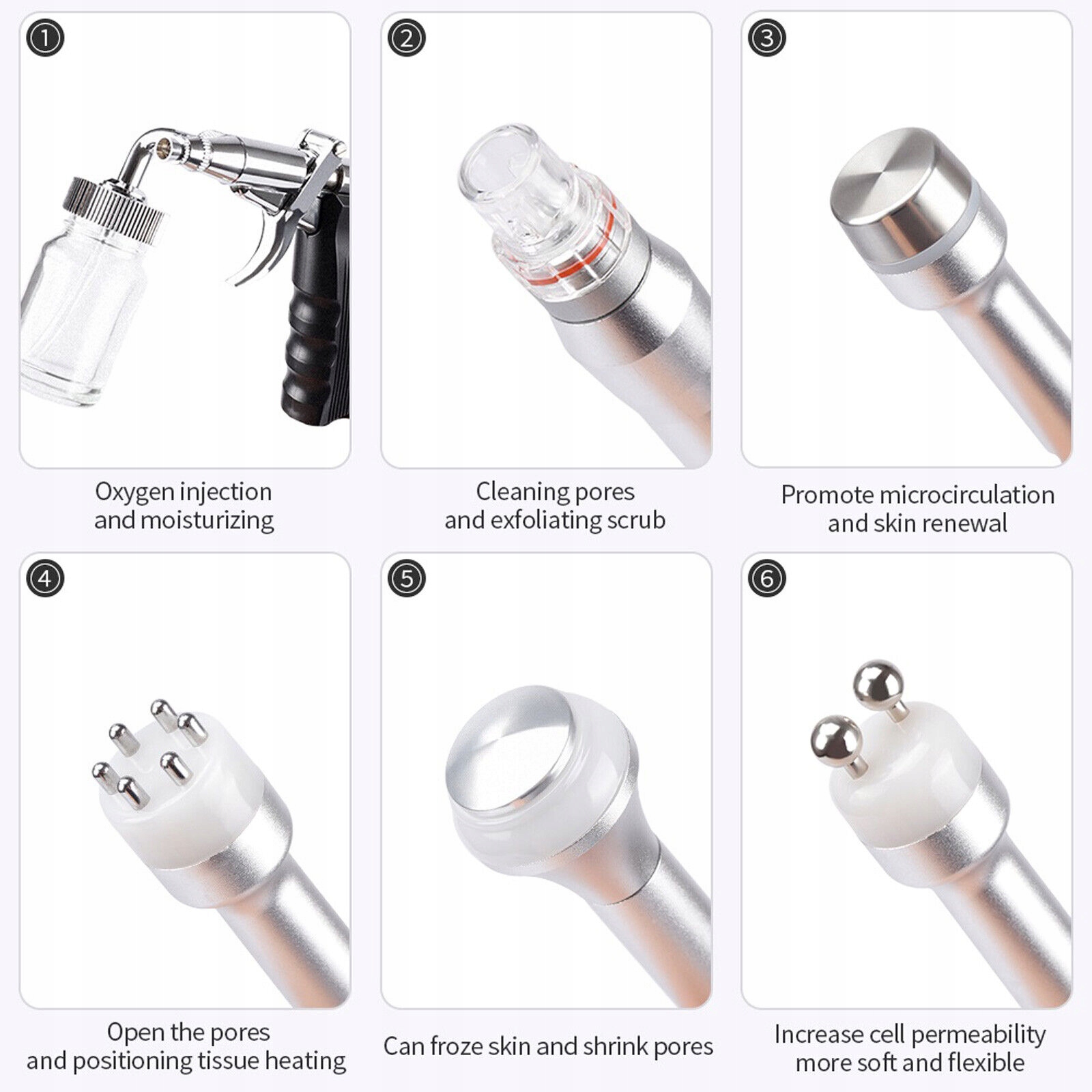 ①

Oxygen injection and moisturizing

②

Cleaning pores and exfoliating scrub

③

Promote microcirculation and skin renewal

④

Open the pores and positioning tissue heating

⑤

Can froze skin and shrink pores

⑥

Increase cell permeability more soft and flexible