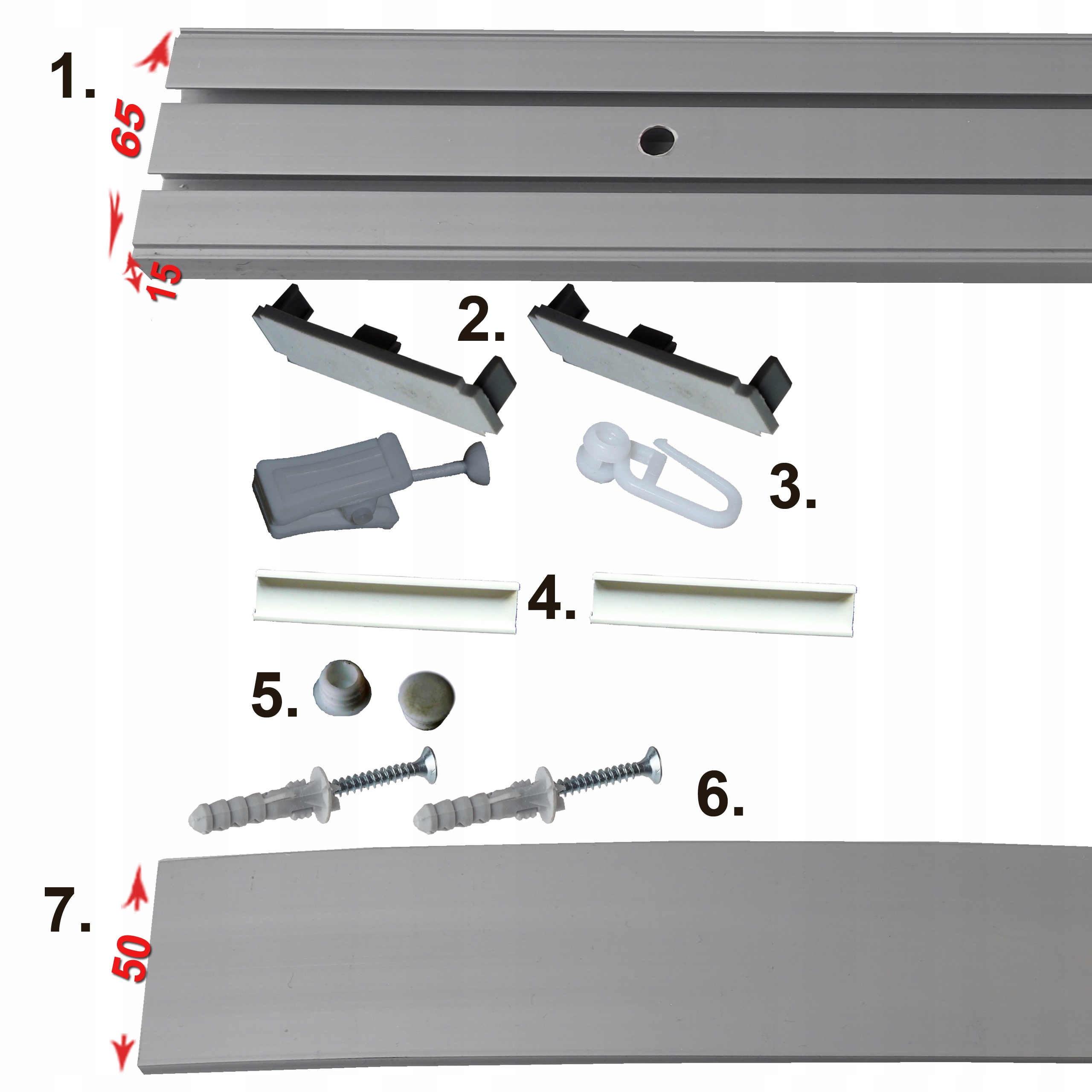 1.

65

15

2.

3.

4.

5.

6.

7.

50