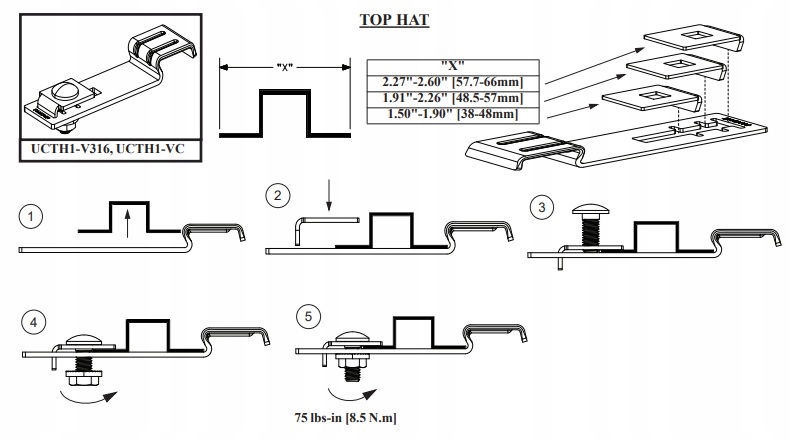 TOP HAT

UCTH1-V316, UCTH1-VC

"X"

| "X" |
|---|
| 2.27"-2.60" [57.7-66mm] |
| 1.91"-2.26" [48.5-57mm] |
| 1.50"-1.90" [38-48mm] |

1

2

3

4

5

75 lbs-in [8.5 N.m]