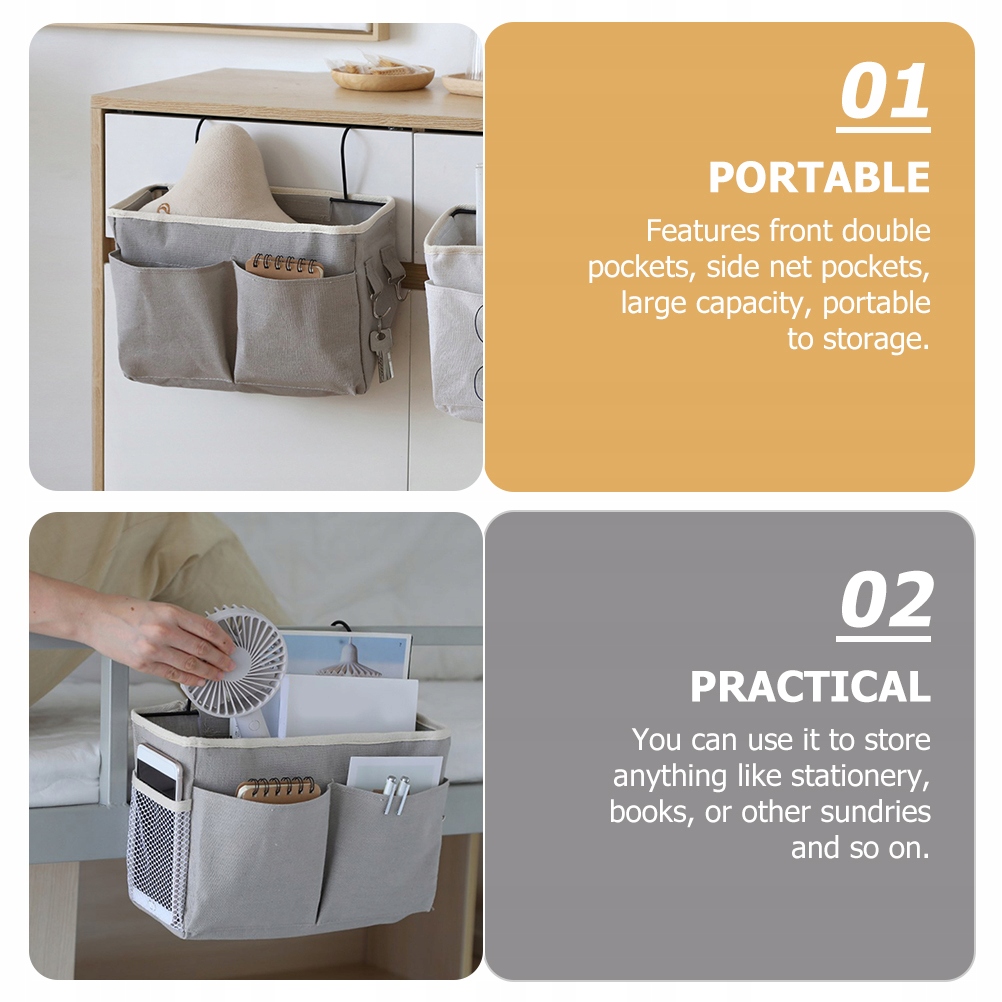 01

PORTABLE

Features front double pockets, side net pockets, large capacity, portable to storage.

02

PRACTICAL

You can use it to store anything like stationery, books, or other sundries and so on.