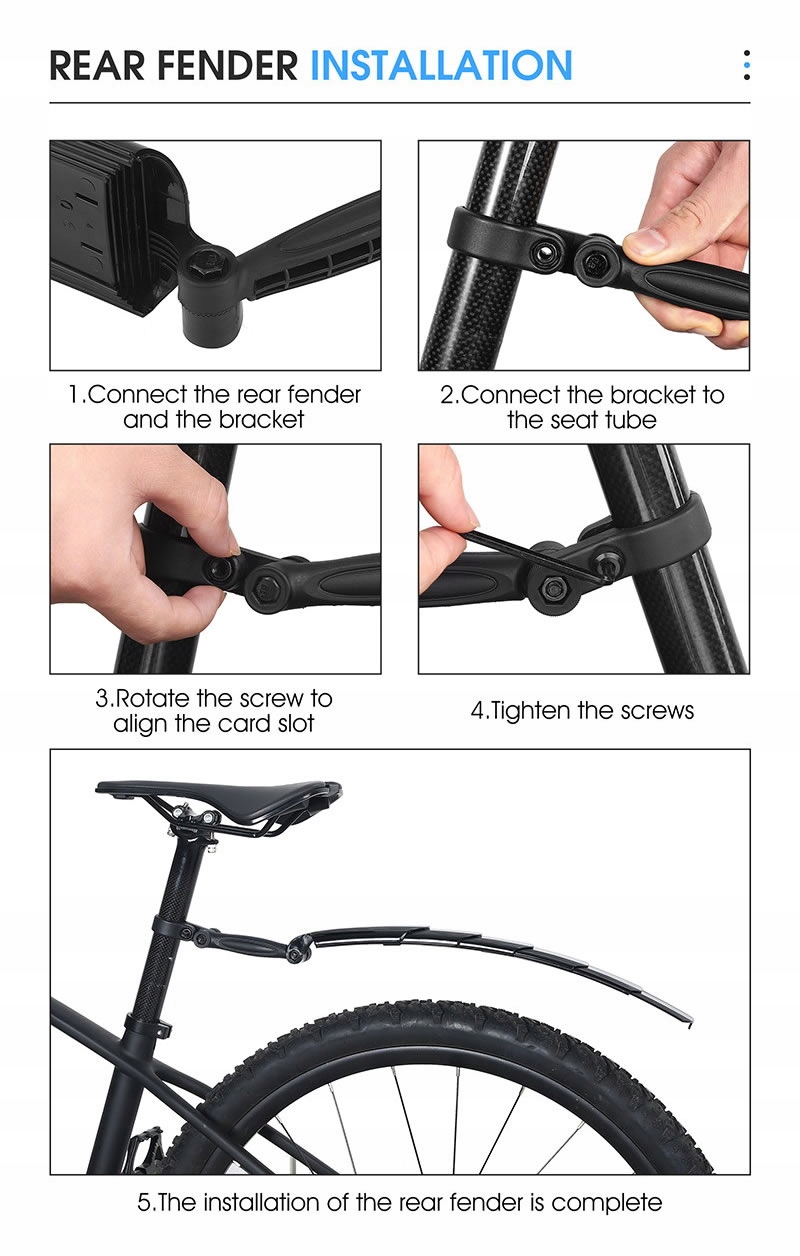 REAR FENDER INSTALLATION

1.Connect the rear fender and the bracket

2.Connect the bracket to the seat tube

3.Rotate the screw to align the card slot

4.Tighten the screws

5.The installation of the rear fender is complete