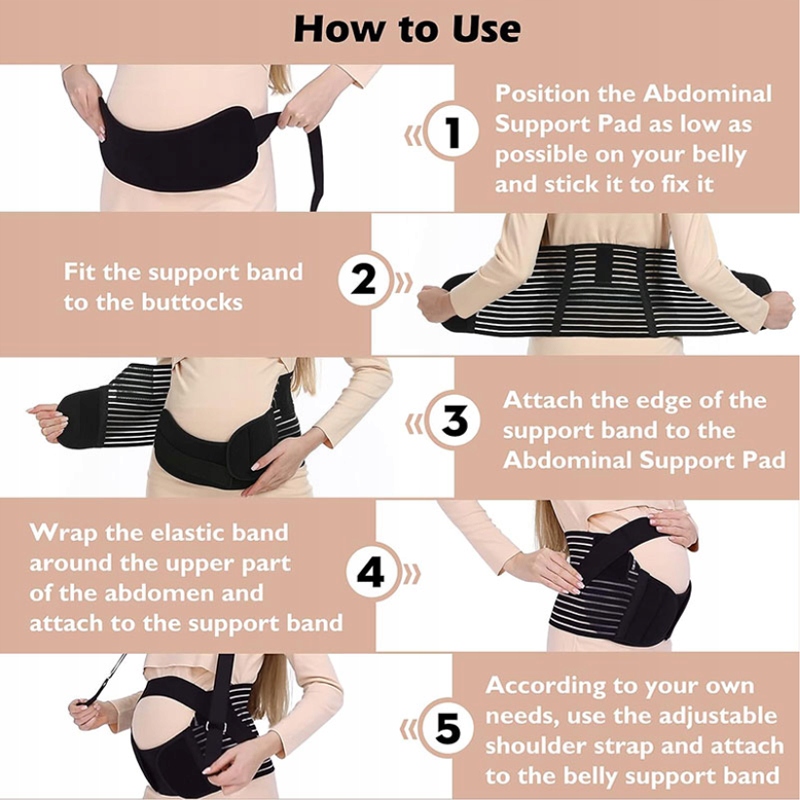 How to Use

1

Position the Abdominal Support Pad as low as possible on your belly and stick it to fix it

Fit the support band to the buttocks

2

3

Attach the edge of the support band to the Abdominal Support Pad

Wrap the elastic band around the upper part of the abdomen and attach to the support band

4

5

According to your own needs, use the adjustable shoulder strap and attach to the belly support band