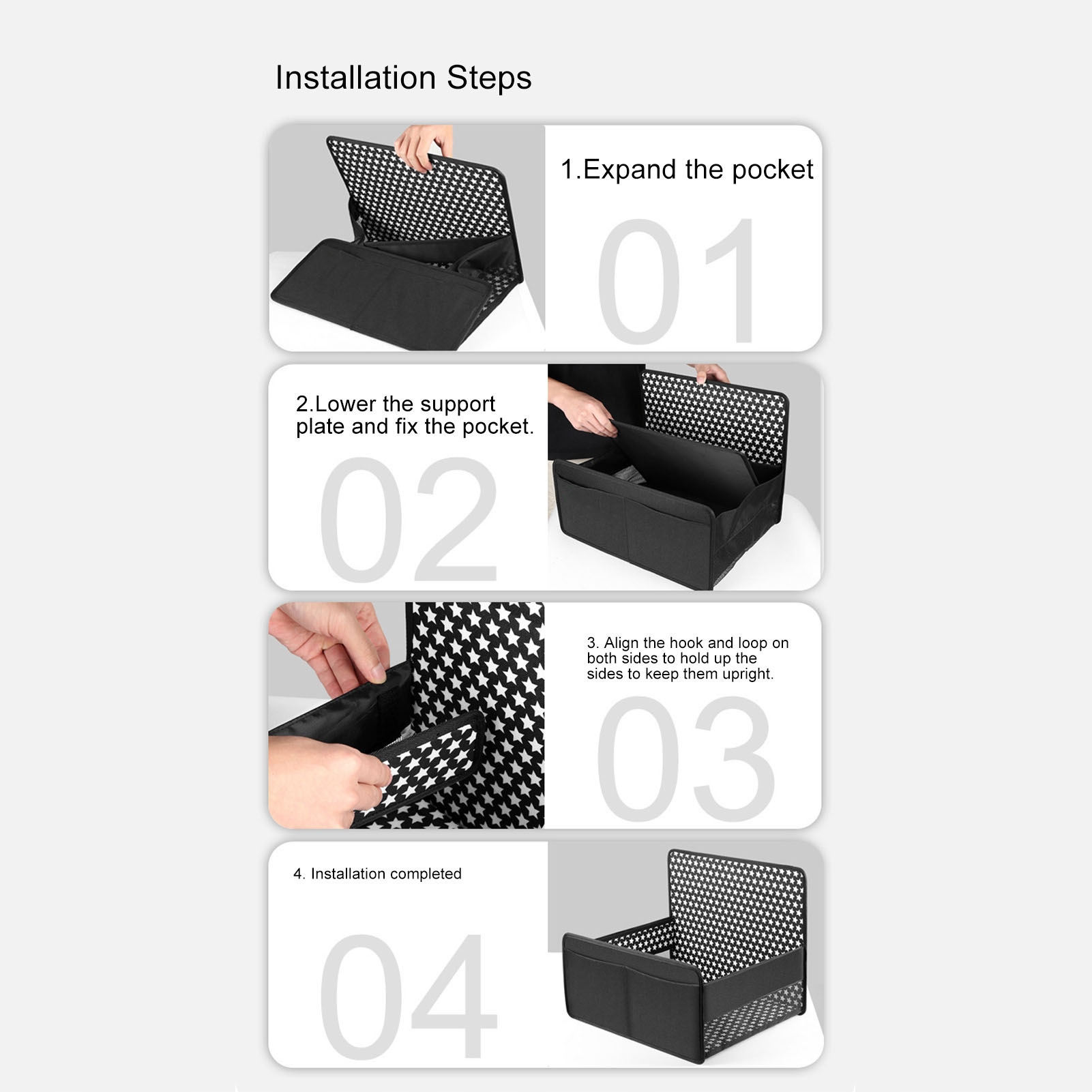 Installation Steps

1.Expand the pocket

01

2.Lower the support plate and fix the pocket.

02

3. Align the hook and loop on both sides to hold up the sides to keep them upright.

03

4. Installation completed

04