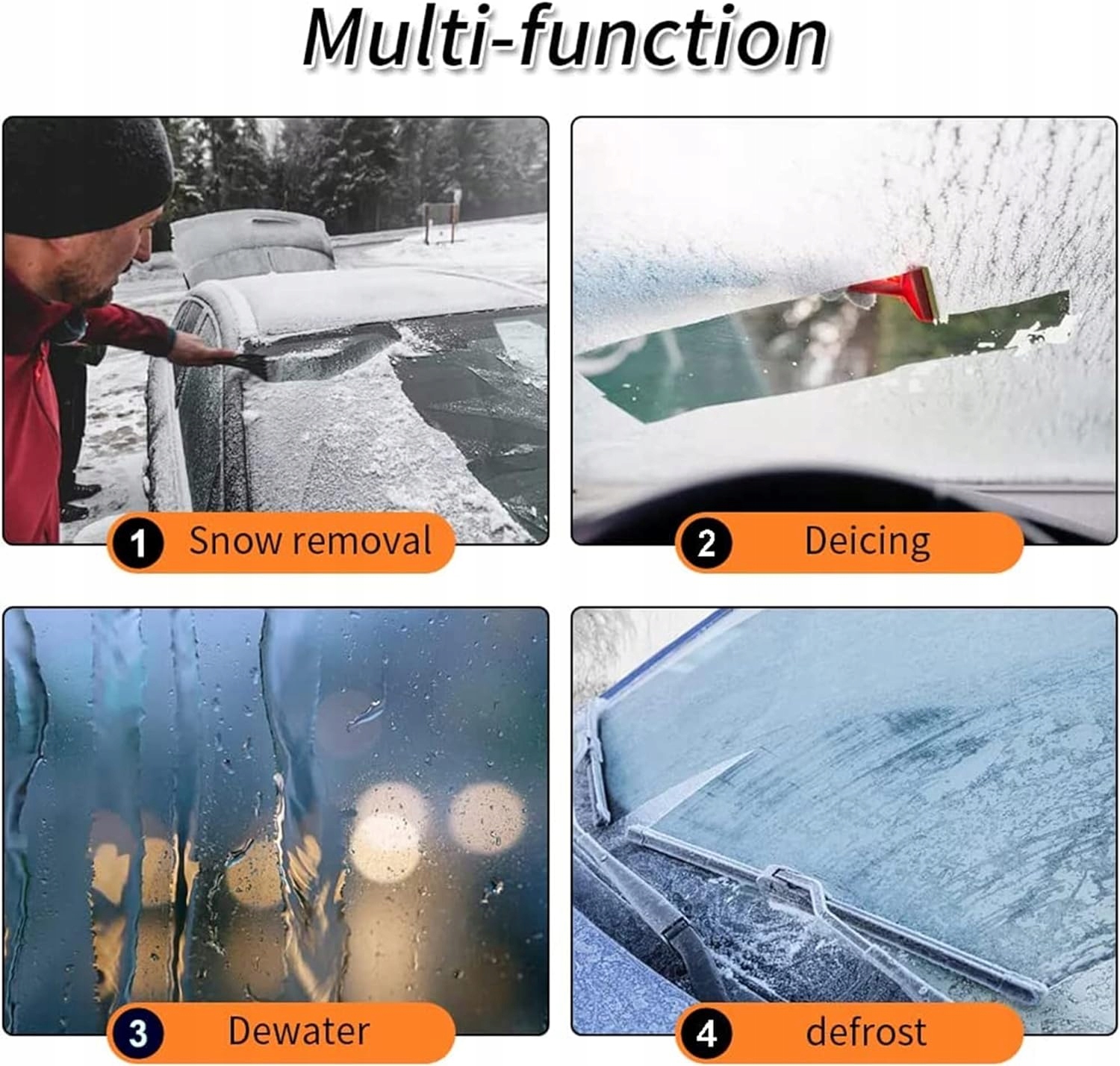 Multi-function

1 Snow removal

2 Deicing

3 Dewater

4 defrost