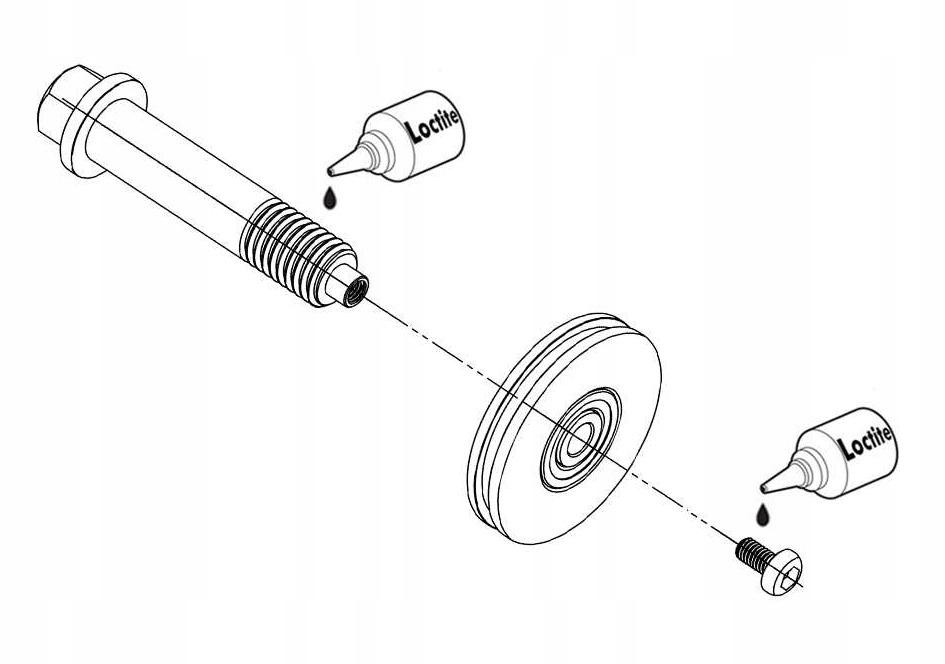 Loctite

Loctite