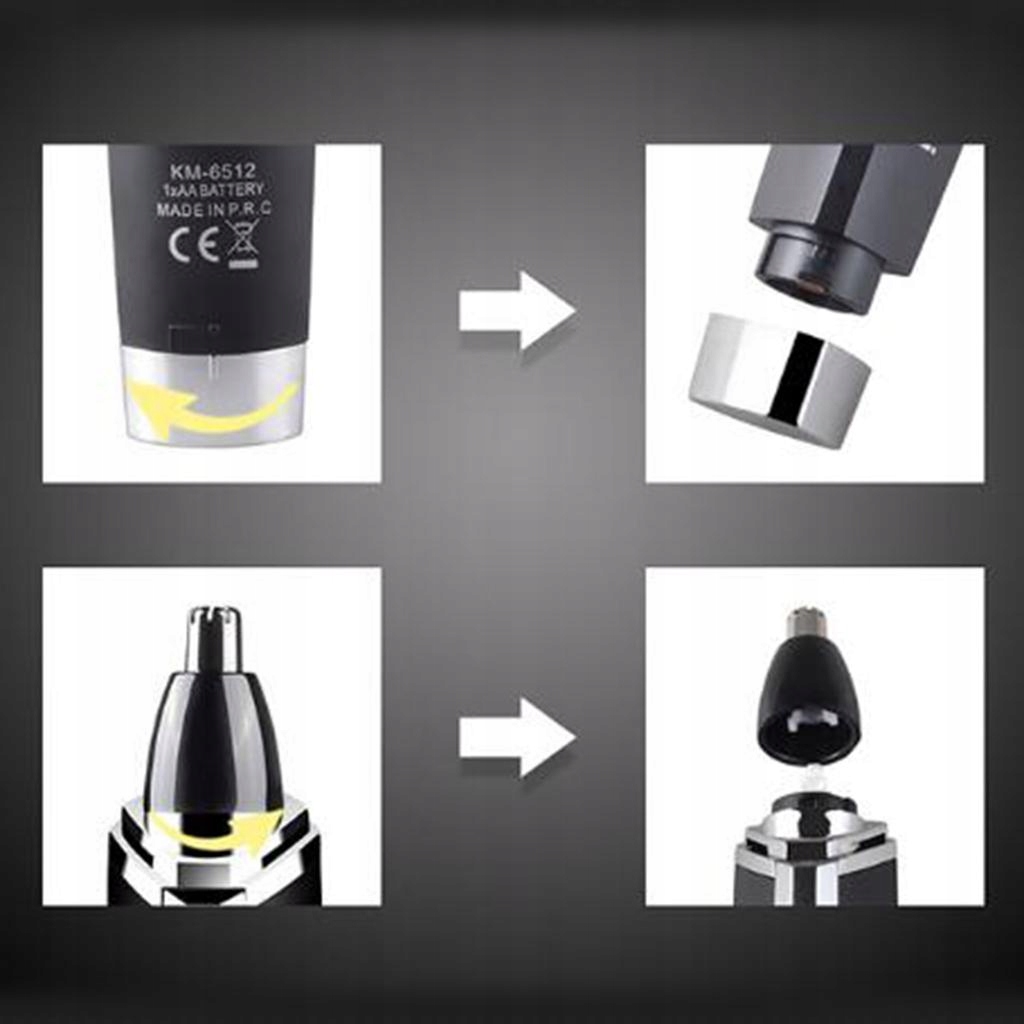 KM-6512
1xAA BATTERY
MADE IN P.R.C
CE