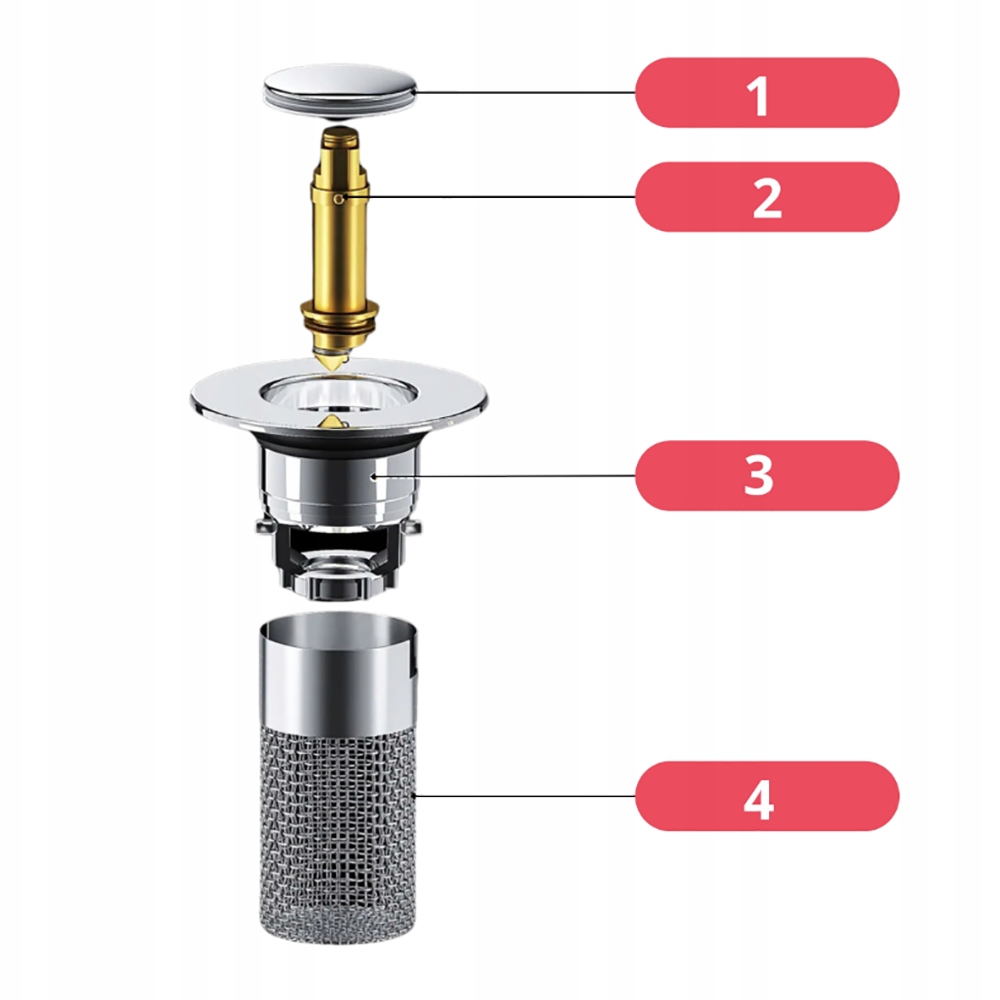 1
2
3
4