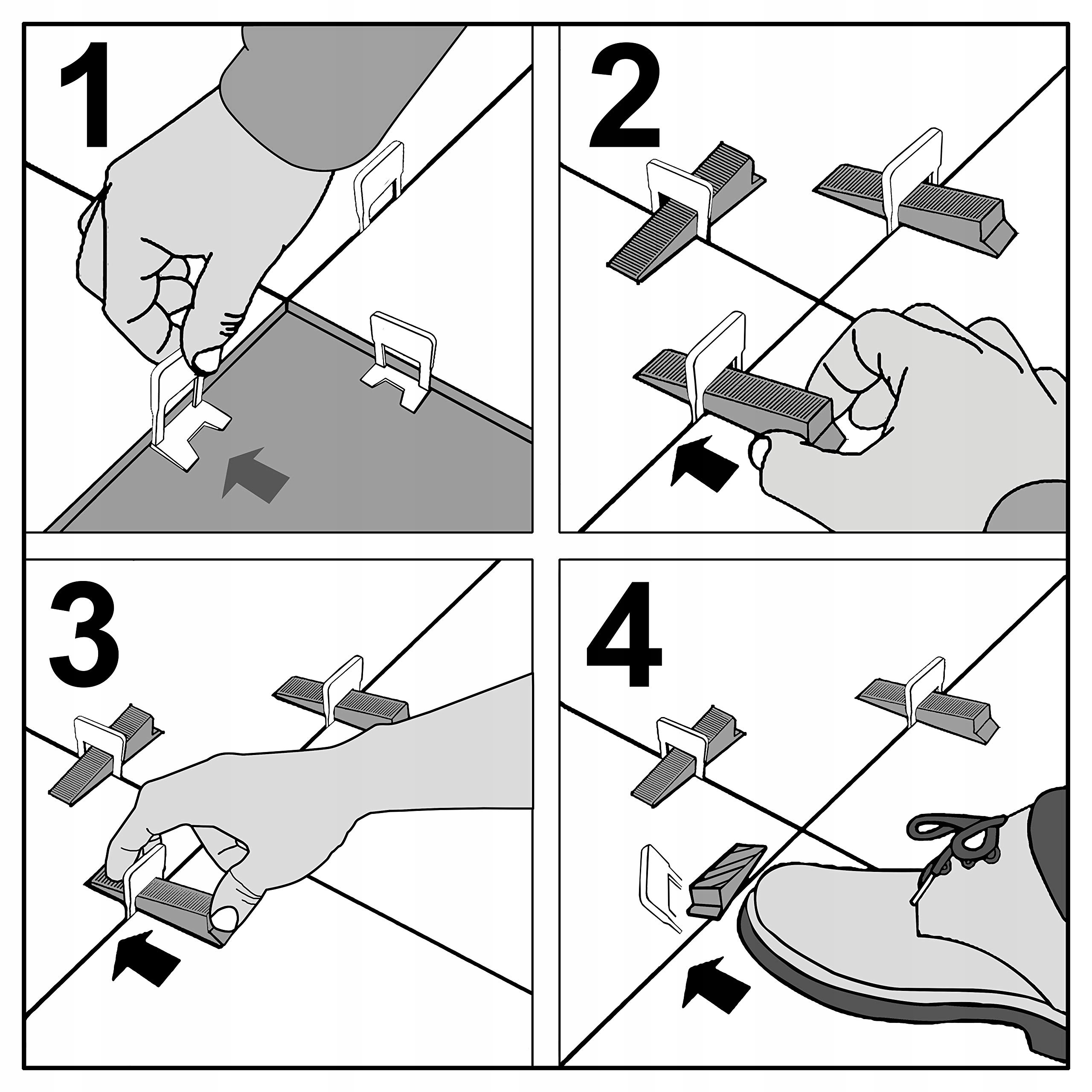 1

2

3

4